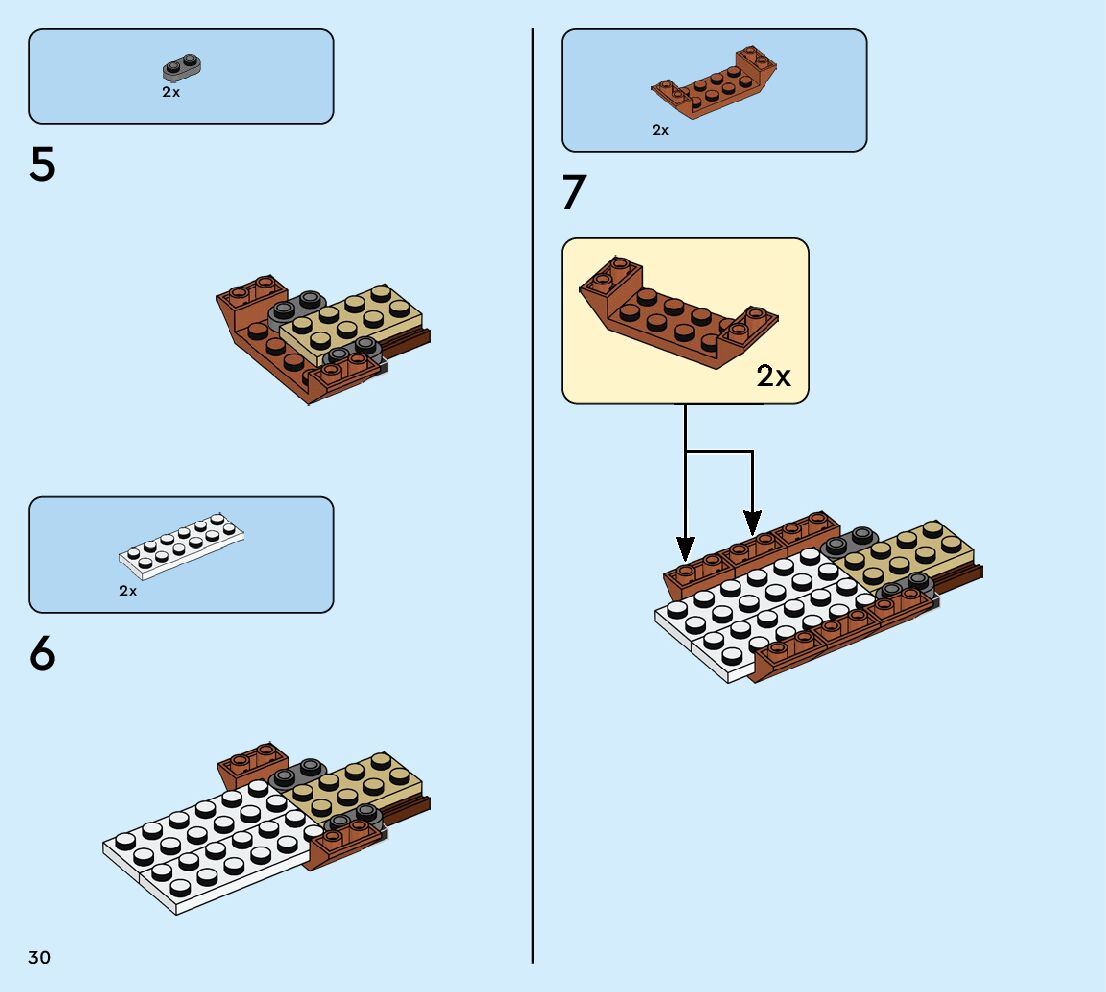 2x

5

2x

6

30

2x

7

2x