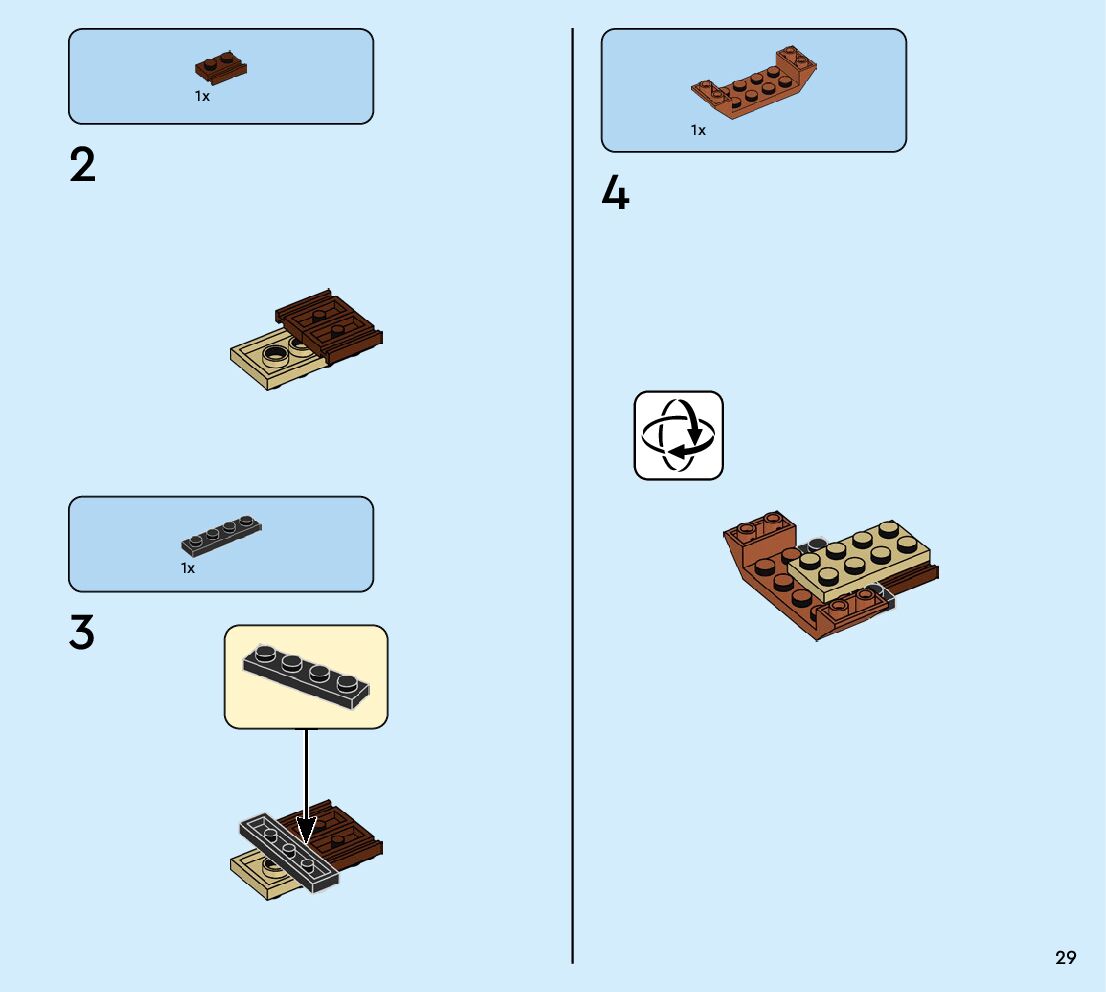 1x

2

1x

3

1x

4

29