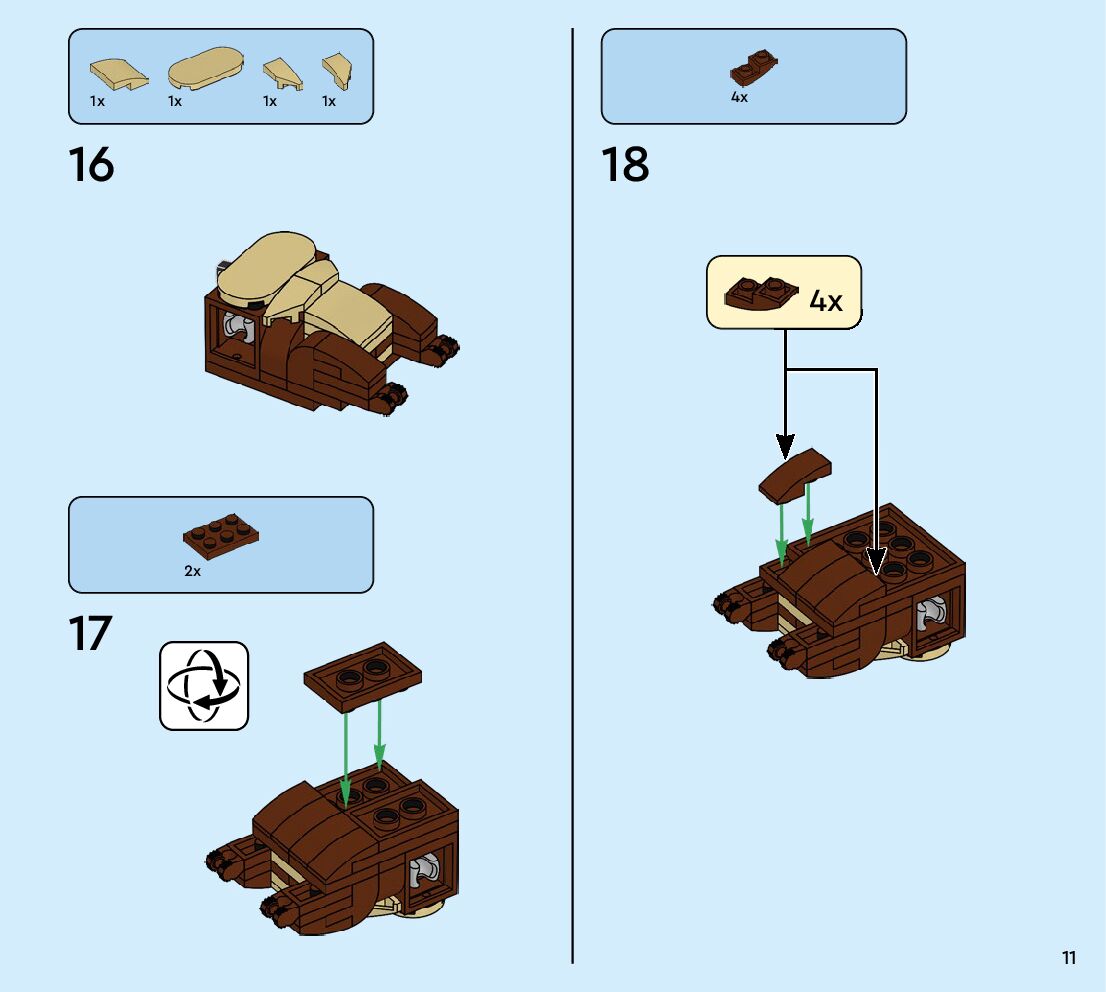 1x 1x 1x 1x

16

2x

17

4x

18

4x

11