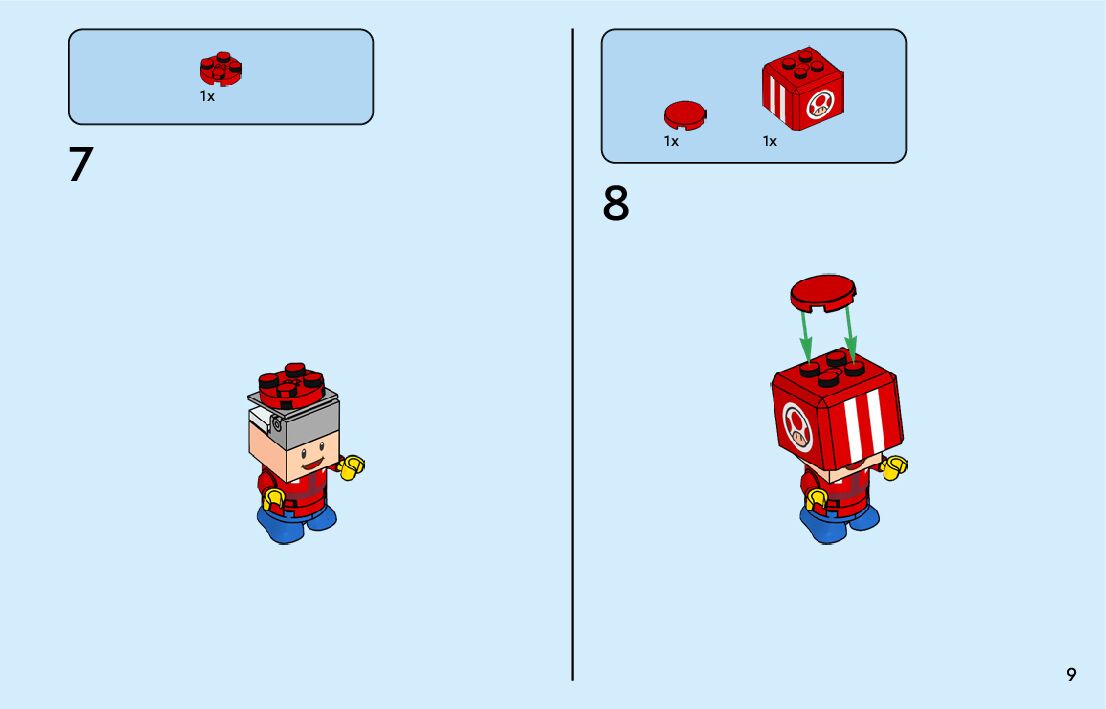 1x

7

1x

1x

8

9