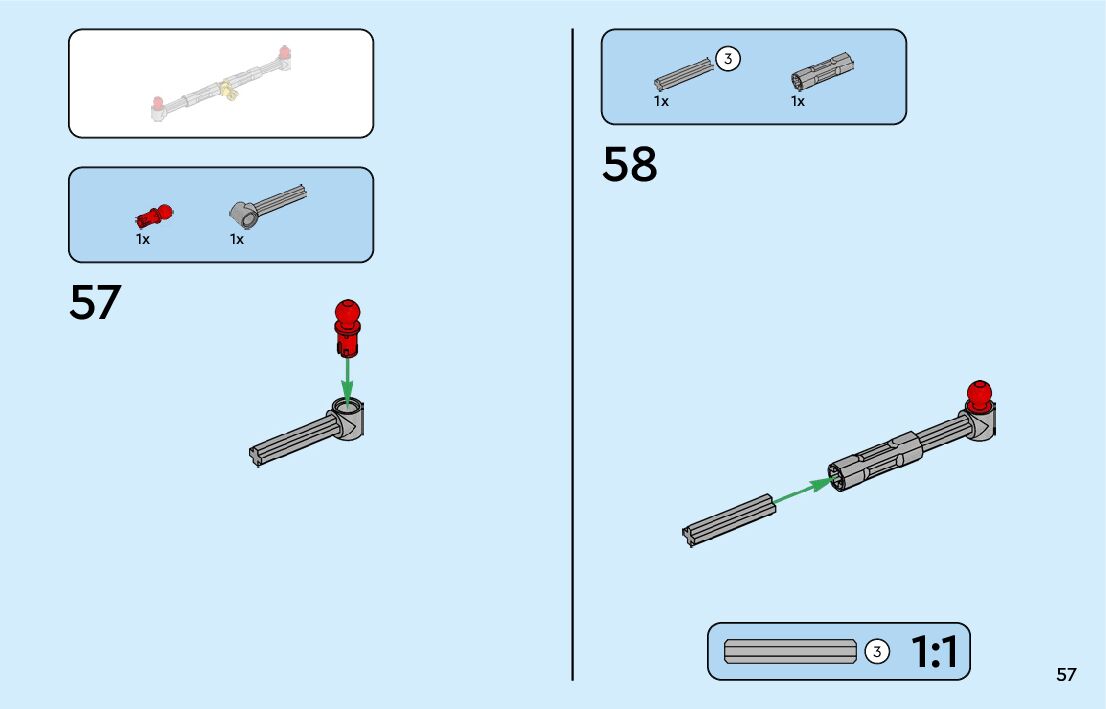 1x 1x

57

3
1x 1x

58

3 1:1

57