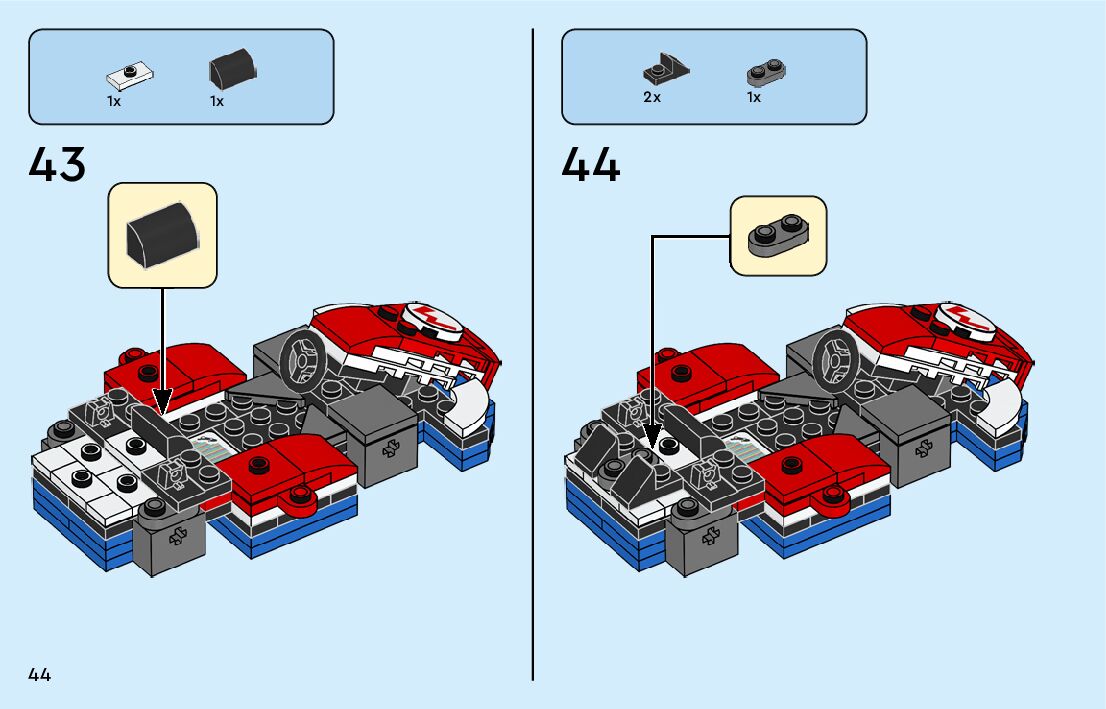 1x
1x

43

2x
1x

44

44