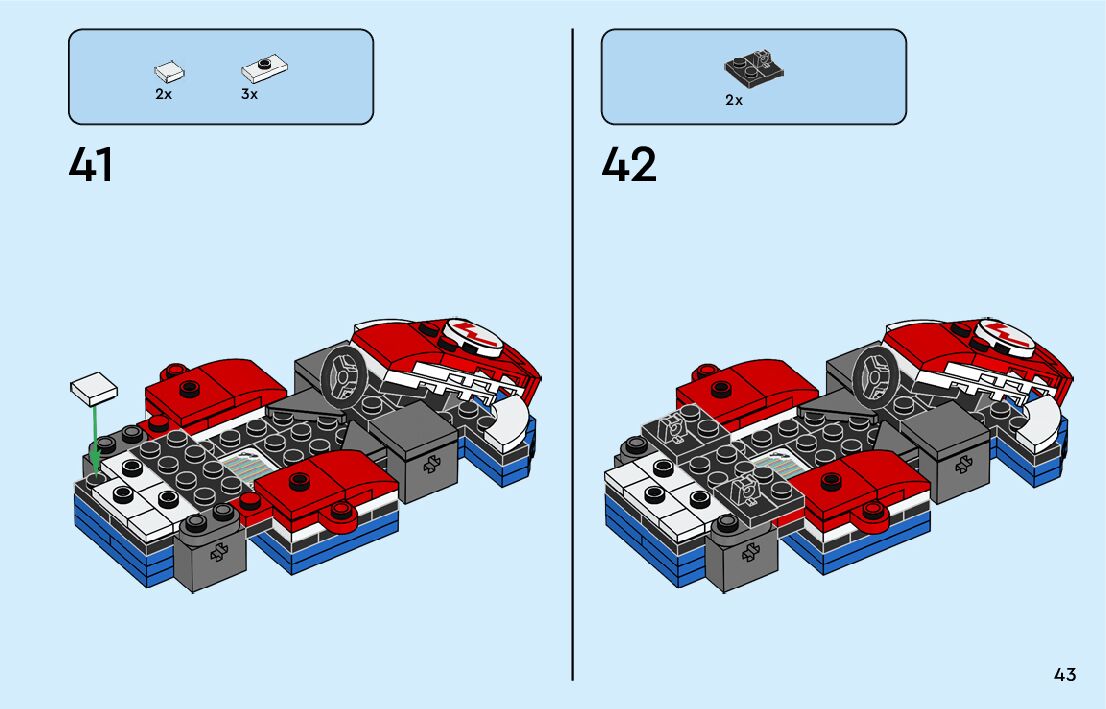 2x 3x

41

2x

42

43