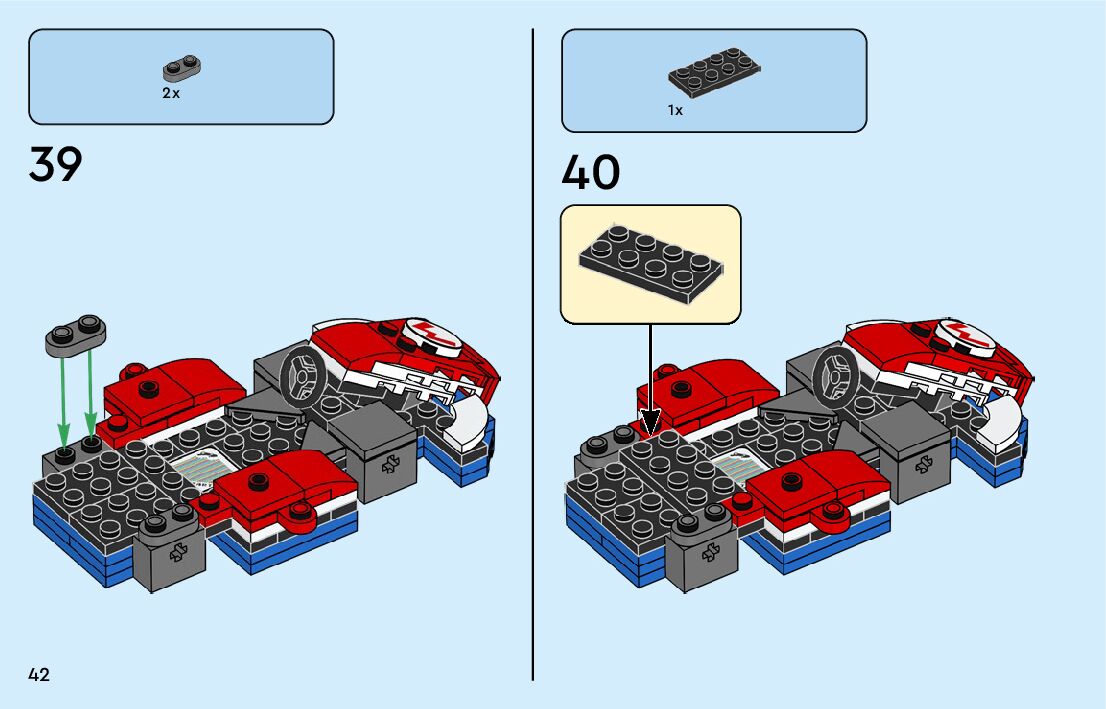 2x

39

1x

40

42