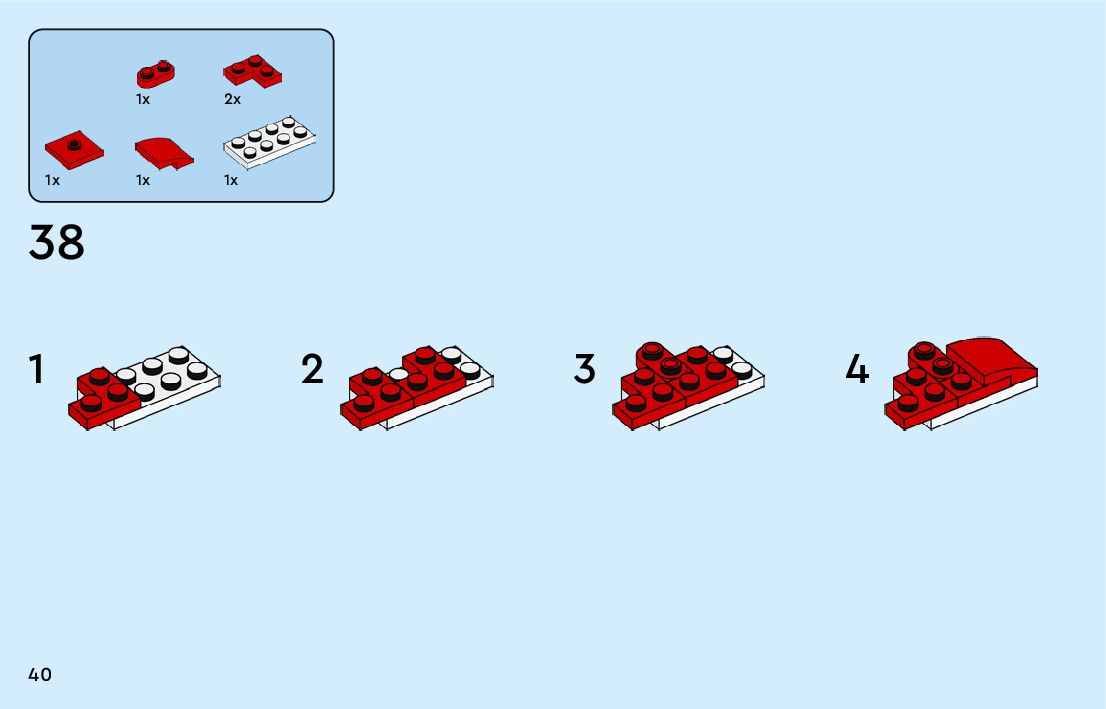 1x 2x

1x 1x 1x

38

1

2

3

4

40