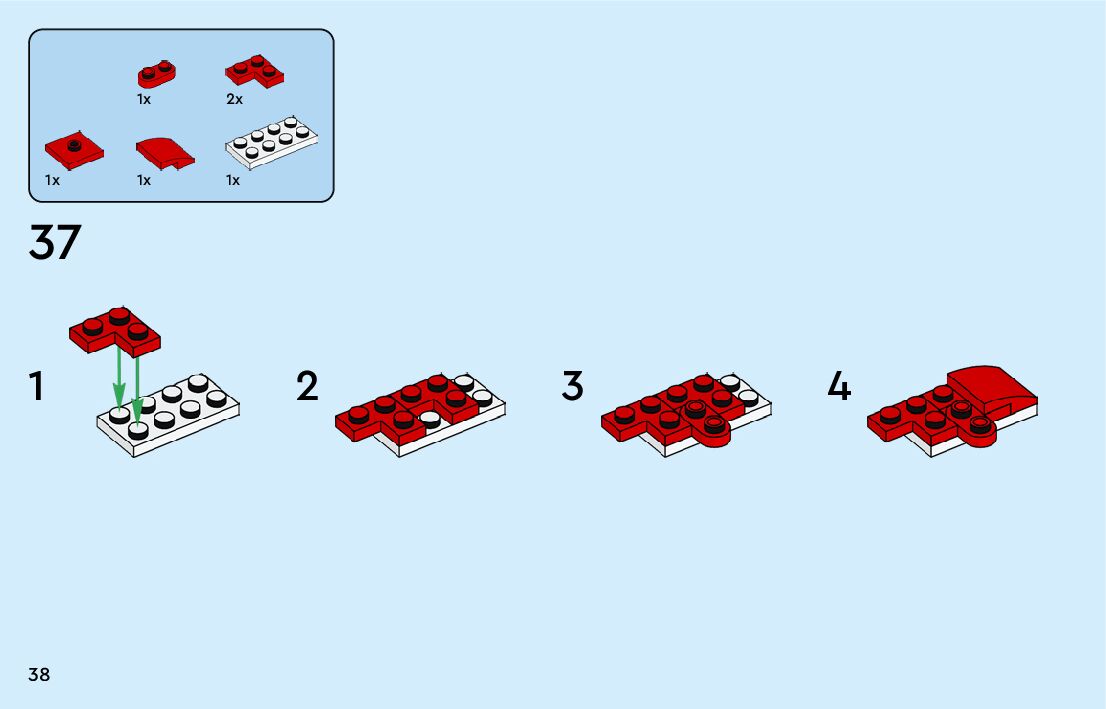 1x

2x

1x

1x

1x

37

1

2

3

4

38