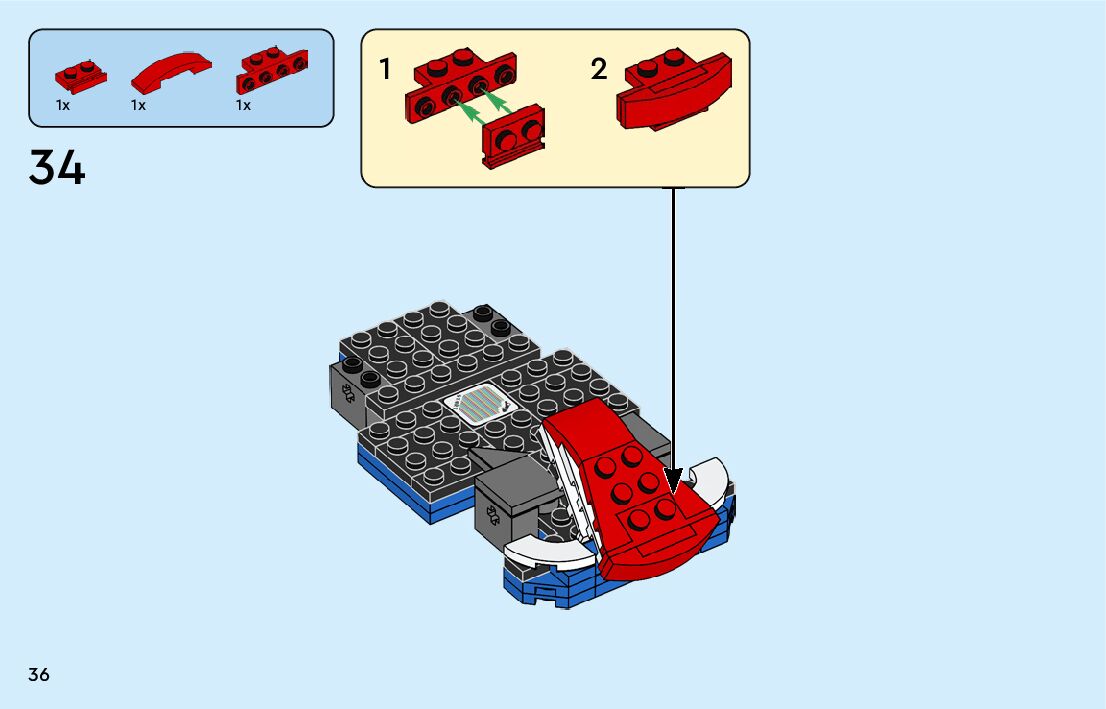 1x 1x 1x

34

1

2

36