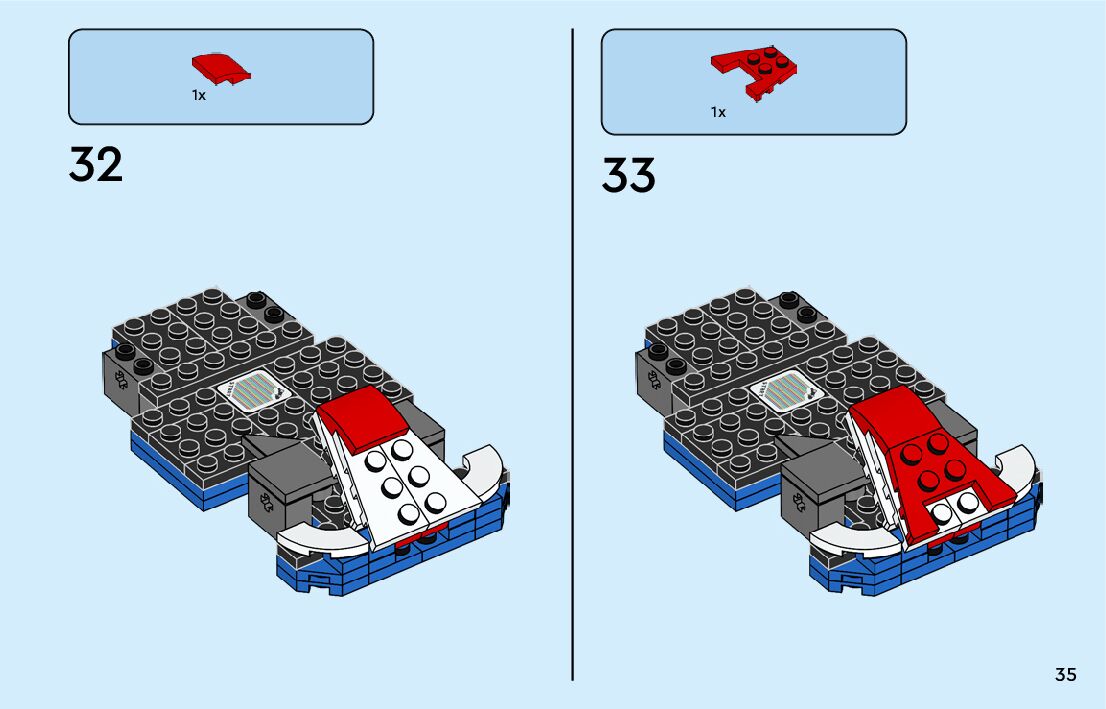 1x

32

1x

33

35