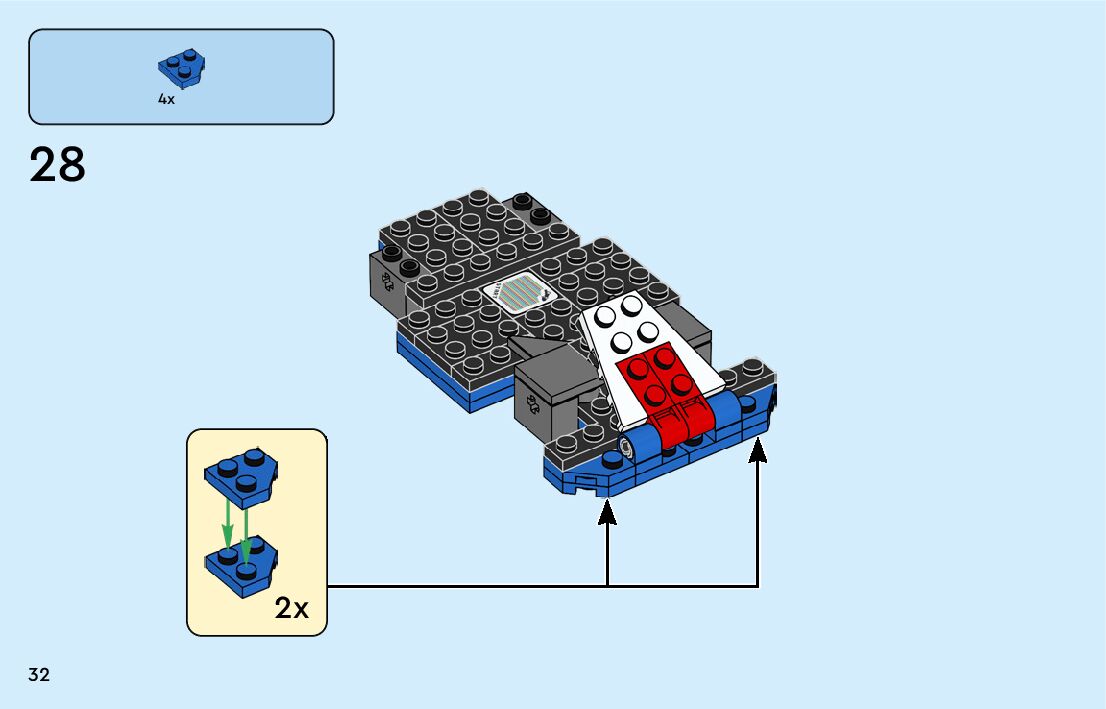 4x

28

2x

32