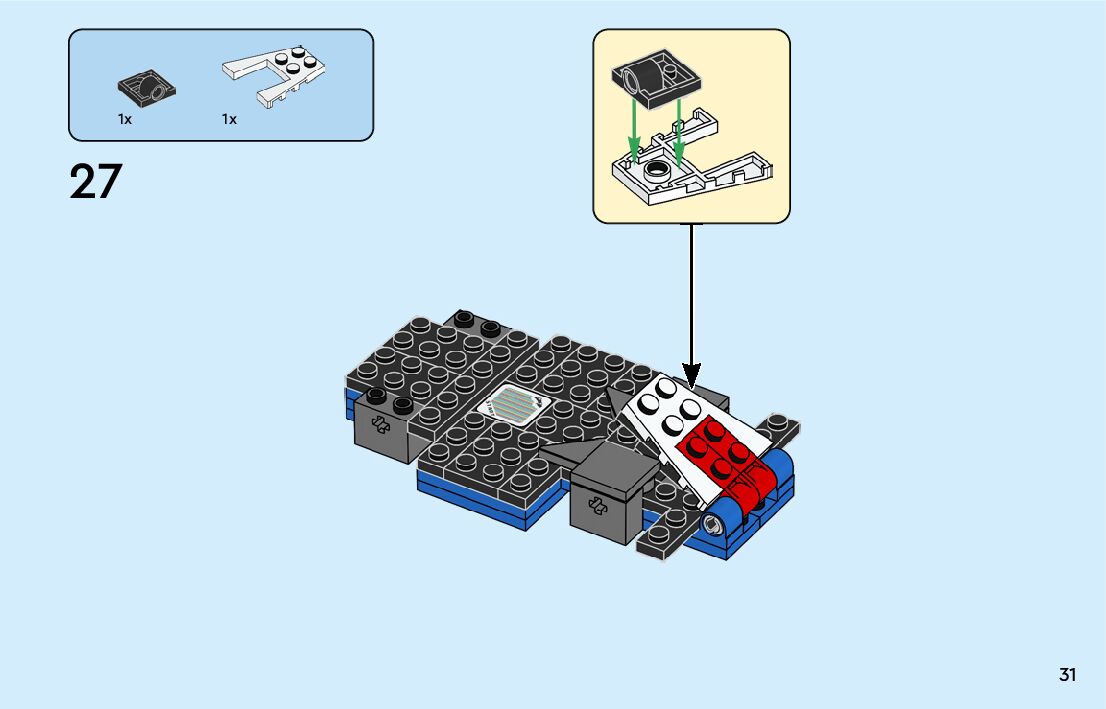 1x
1x

27

31