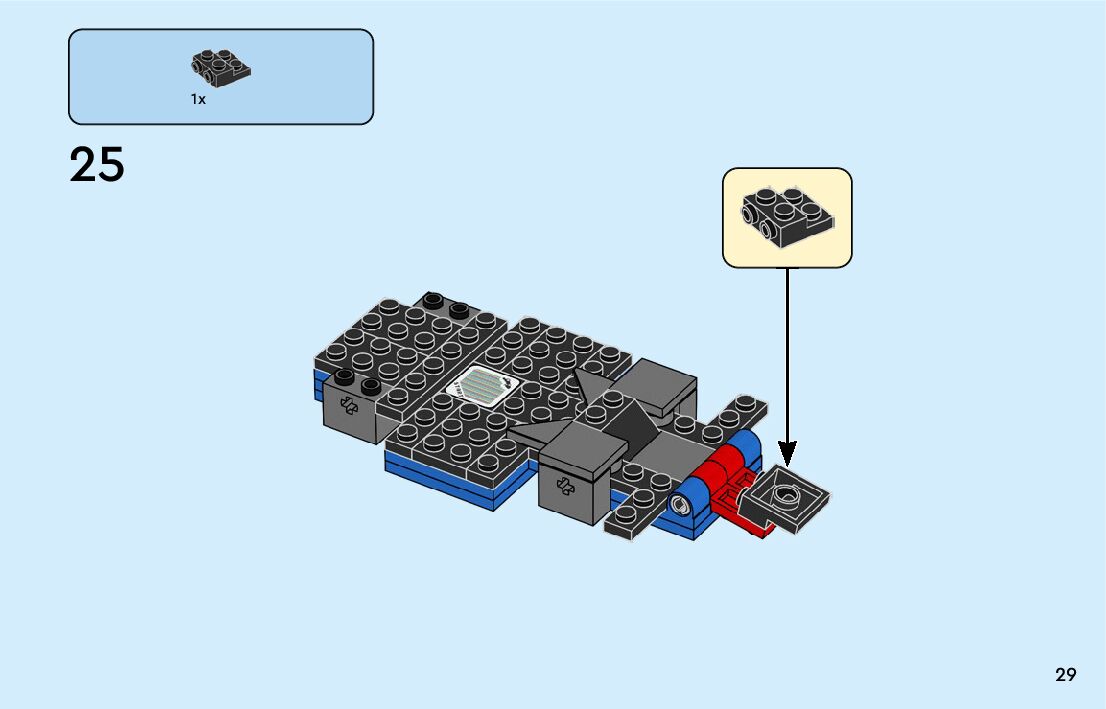 1x

25

29