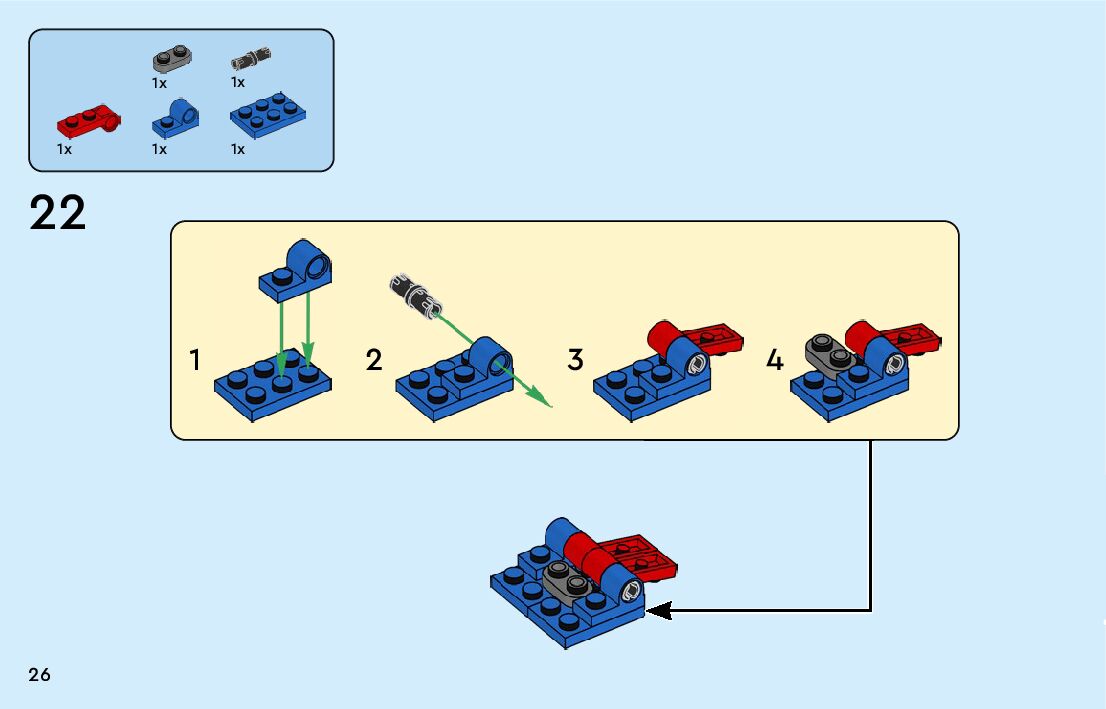 1x
1x
1x
1x
1x

22

1
2
3
4

26