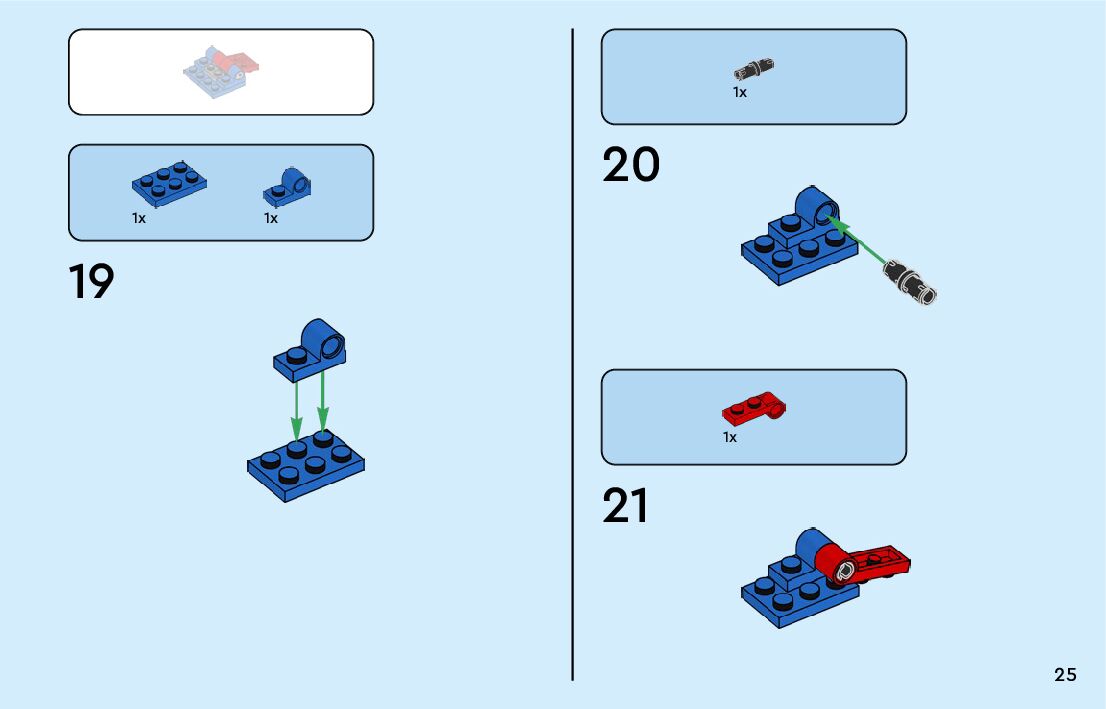 1x 1x

19

1x

20

1x

21

25