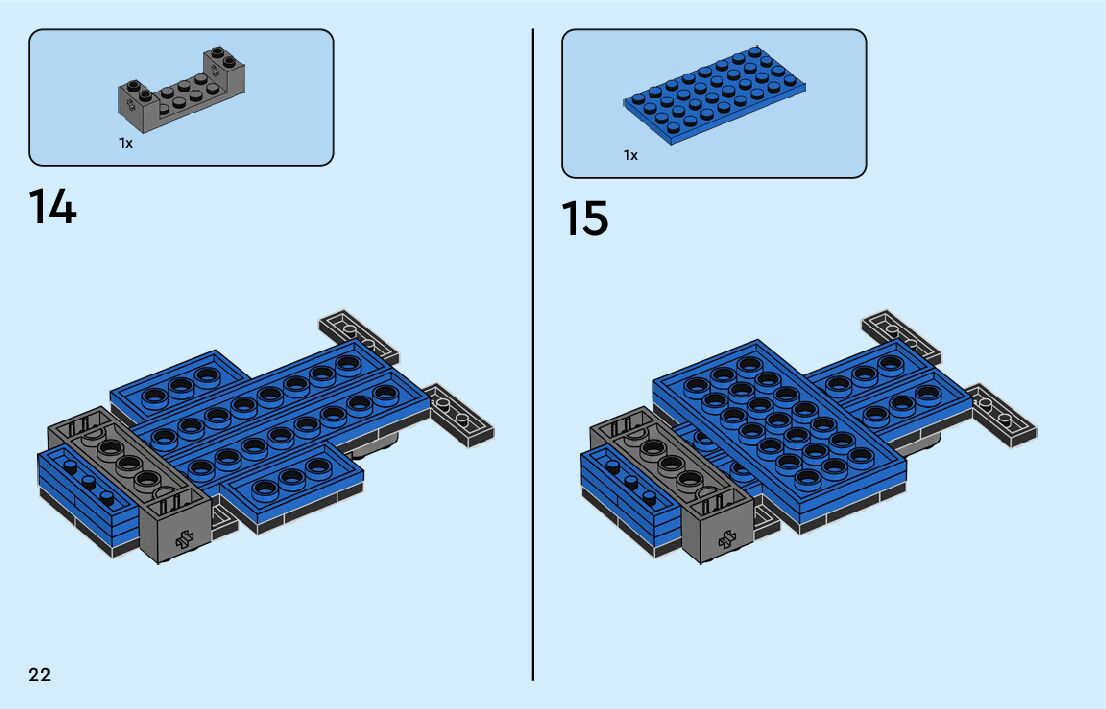 1x

14

1x

15

22