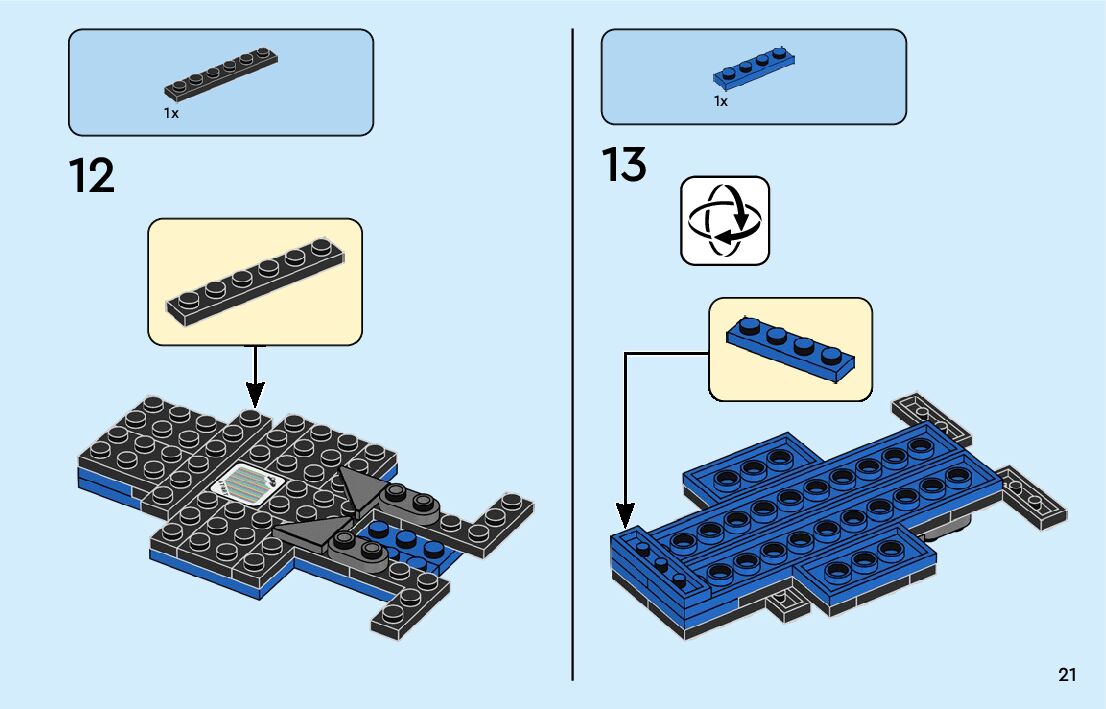 1x

12

1x

13

21