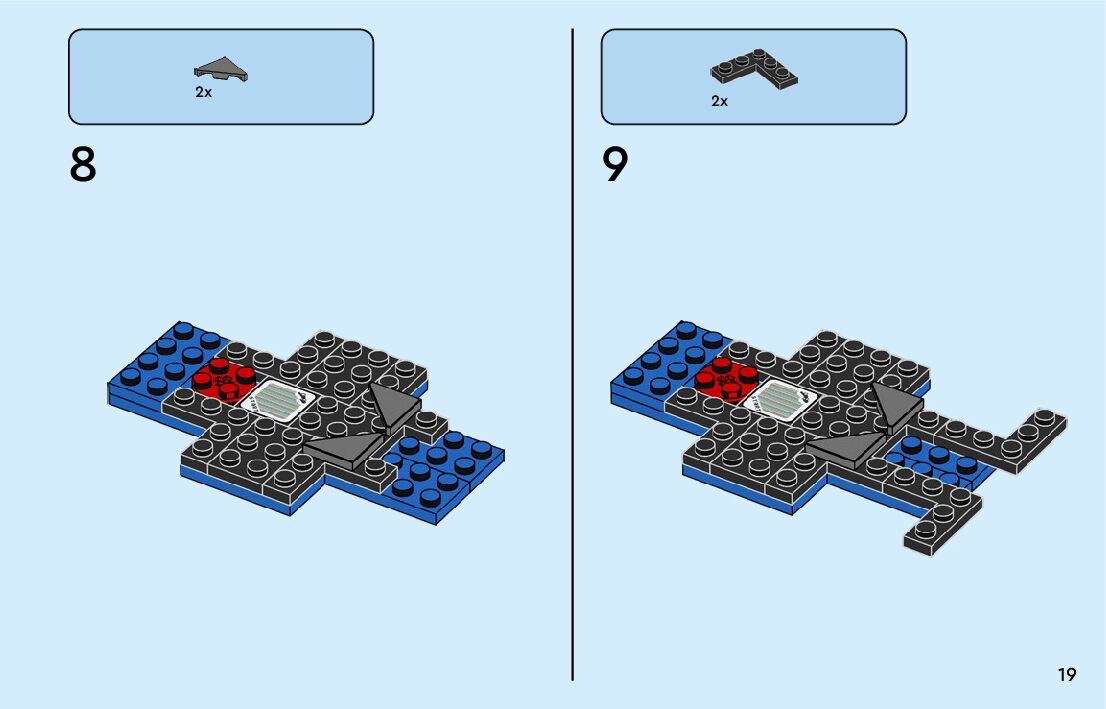 2x

8

2x

9

19