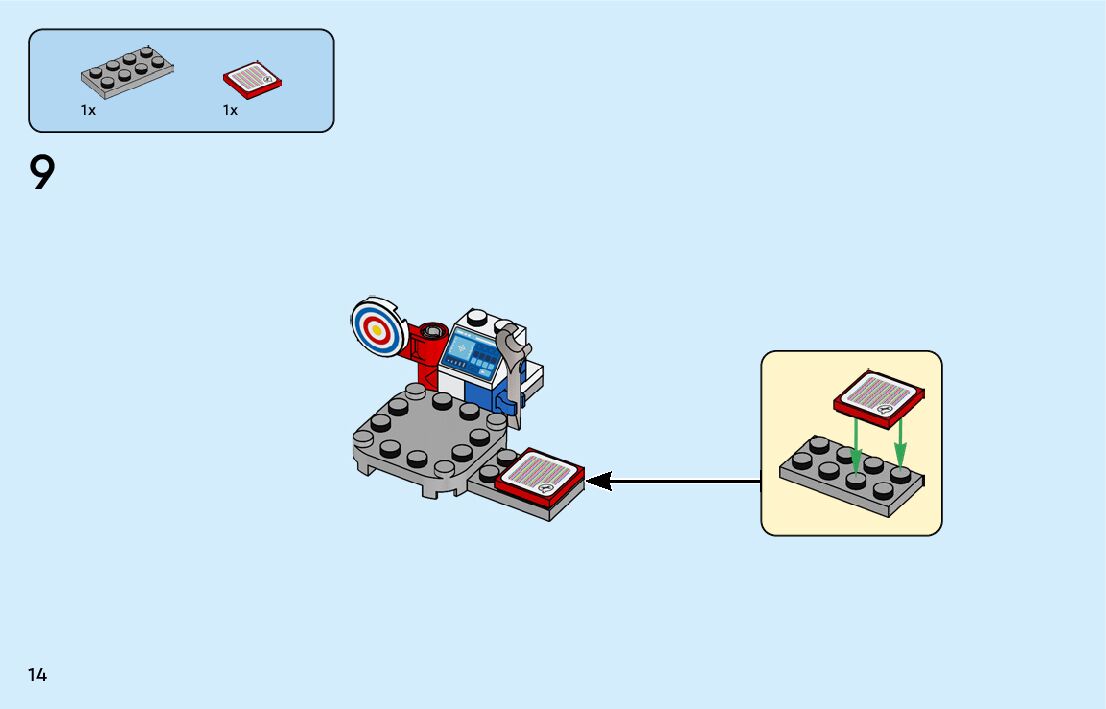 1x

1x

9

14