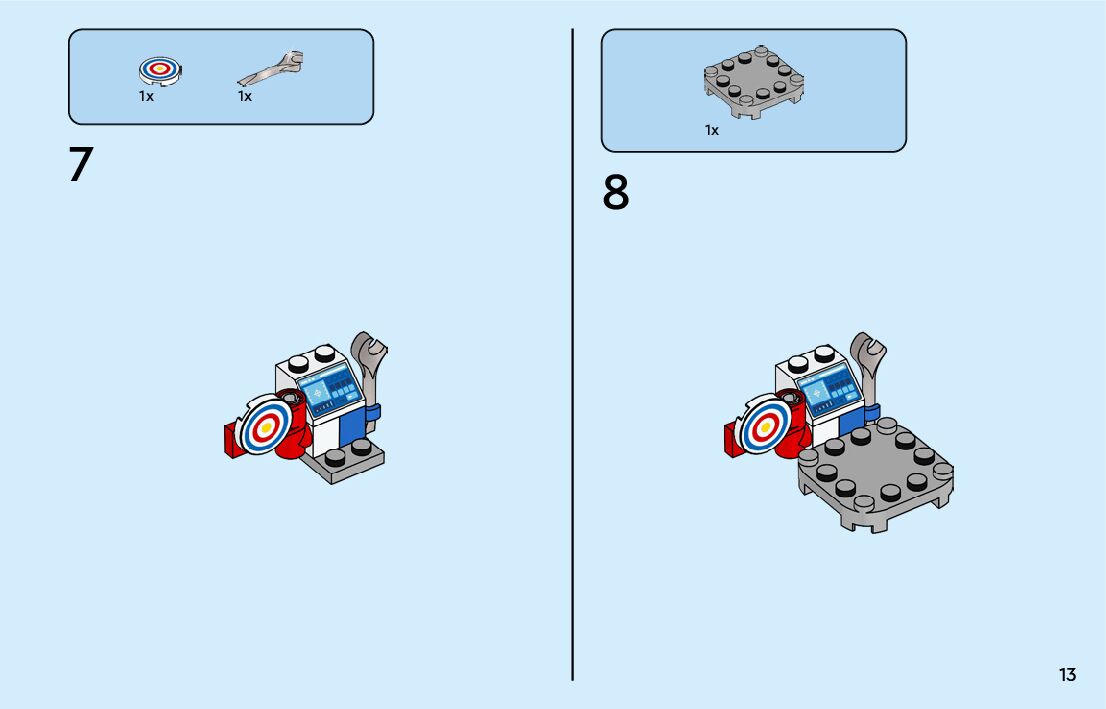 1x 1x

7

1x

8

13