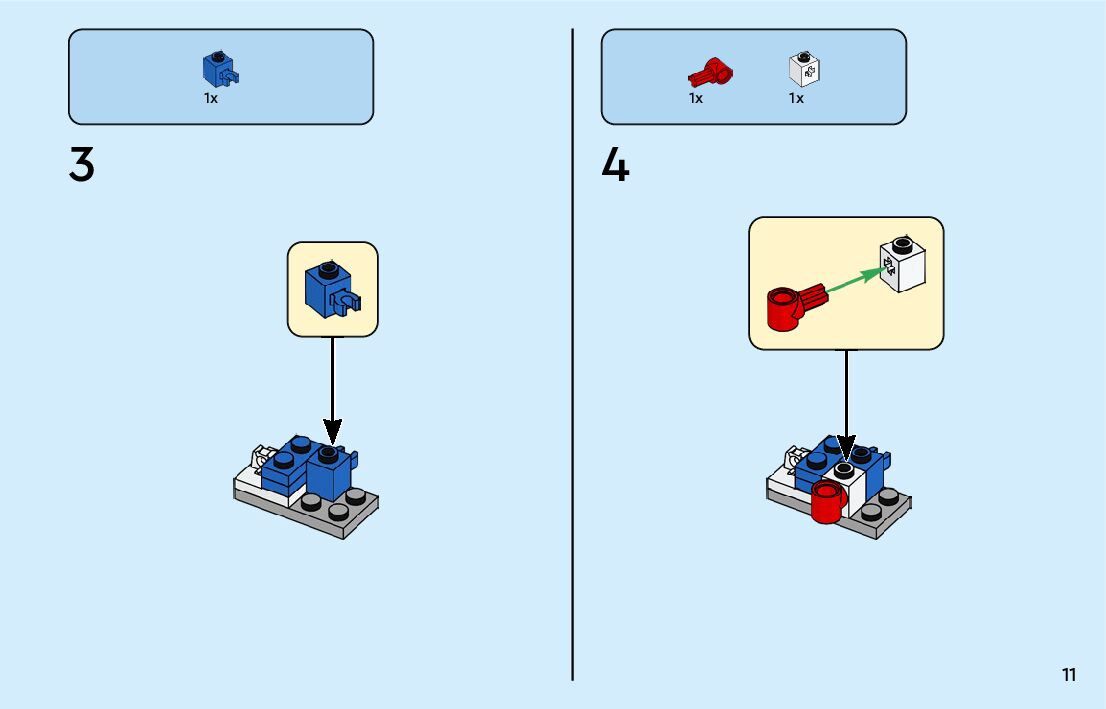 1x

3

1x

1x

4

11