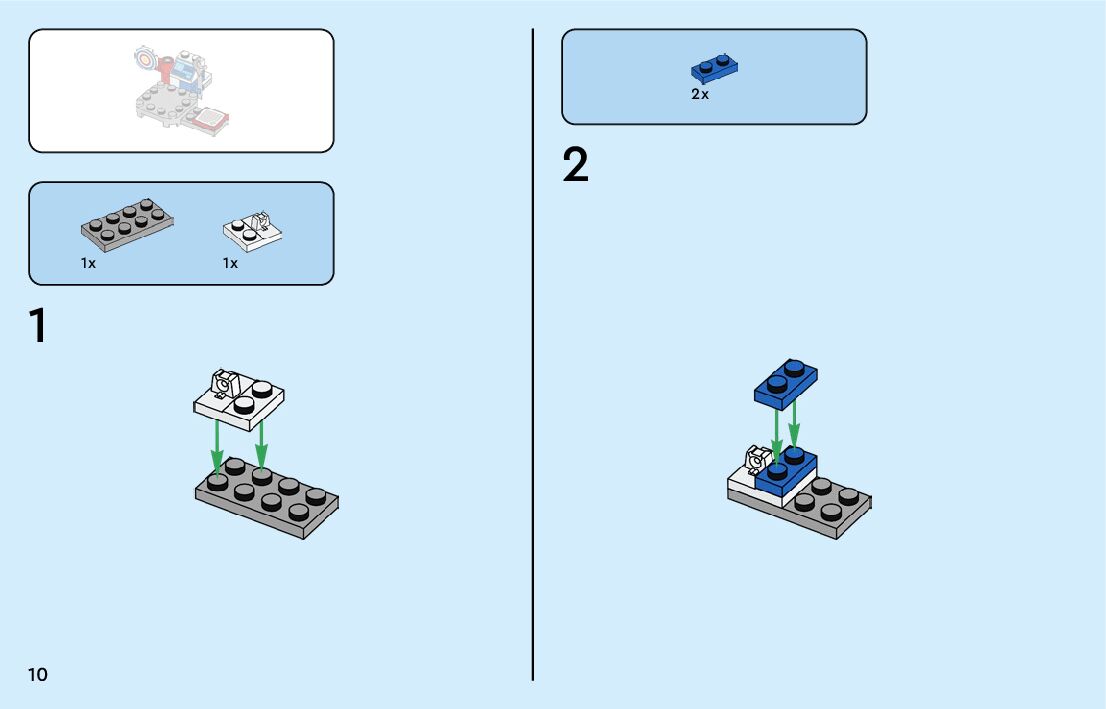 1x

1x

1

10

2x

2