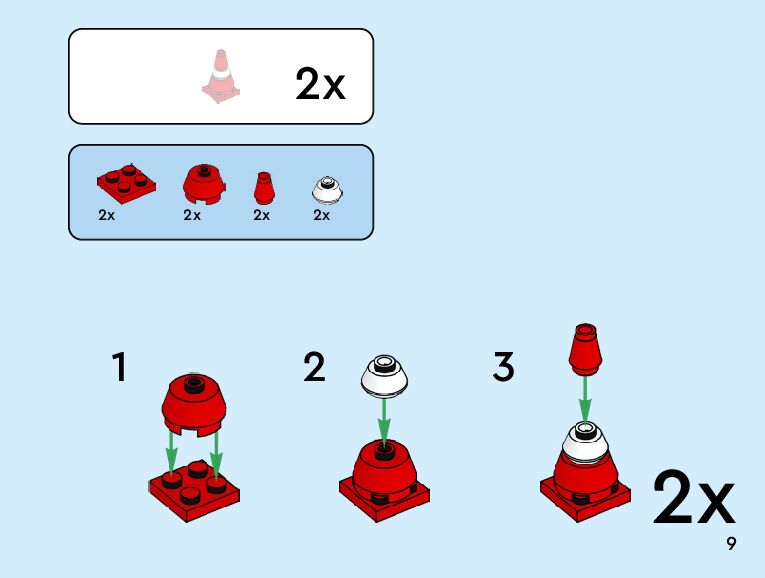 2x

2x 2x 2x 2x

1

2

3

2x

9