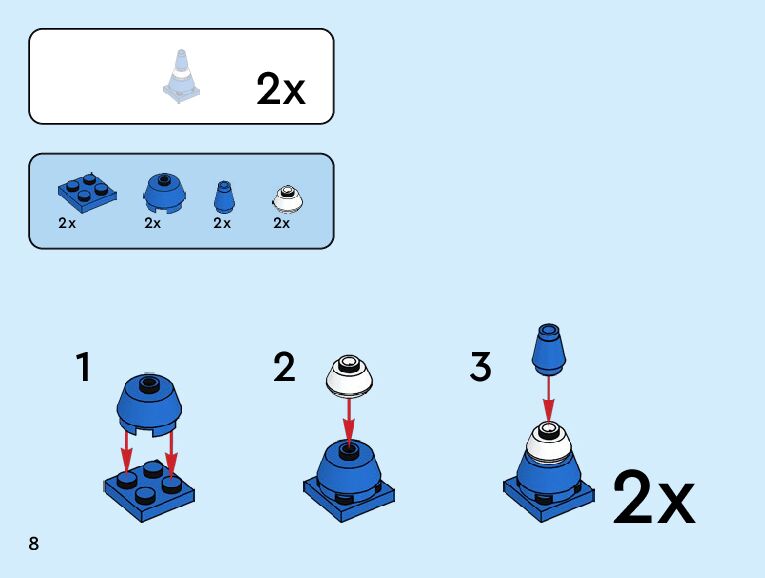 2x

2x 2x 2x 2x

1

2

3

2x

8