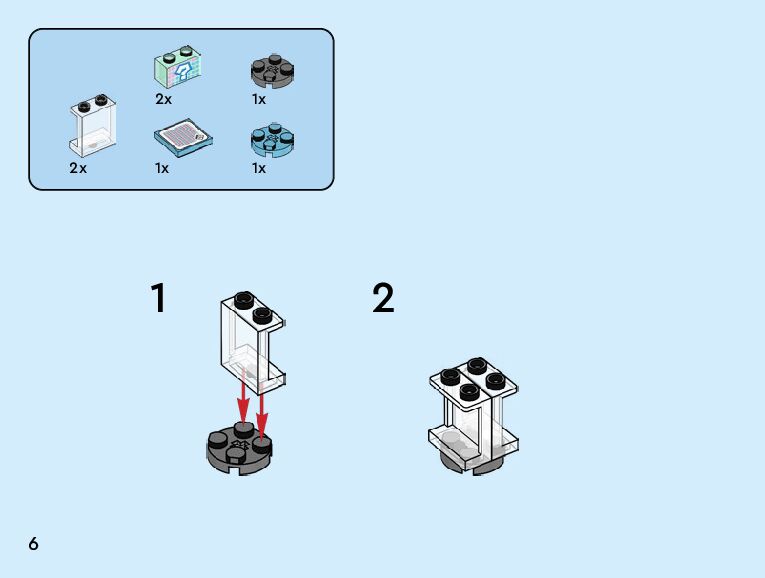 2x
1x
2x
1x
1x

1
2

6