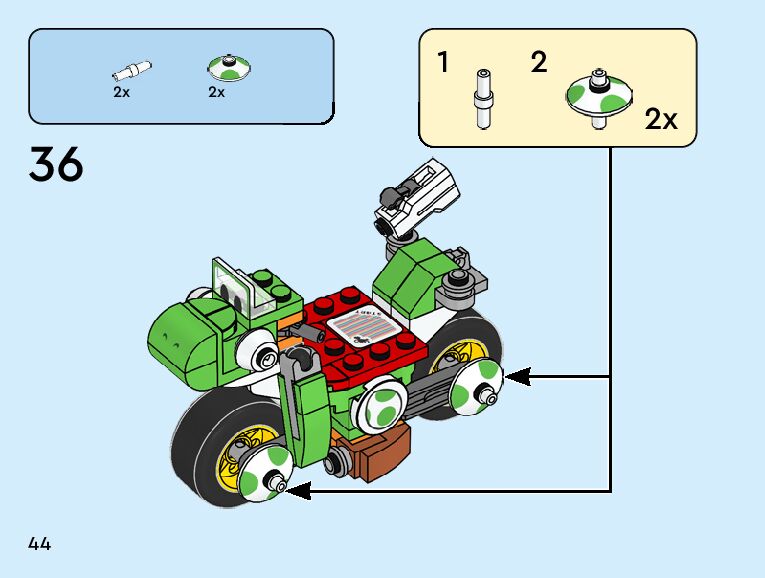 2x 2x

1 2

2x

36

44