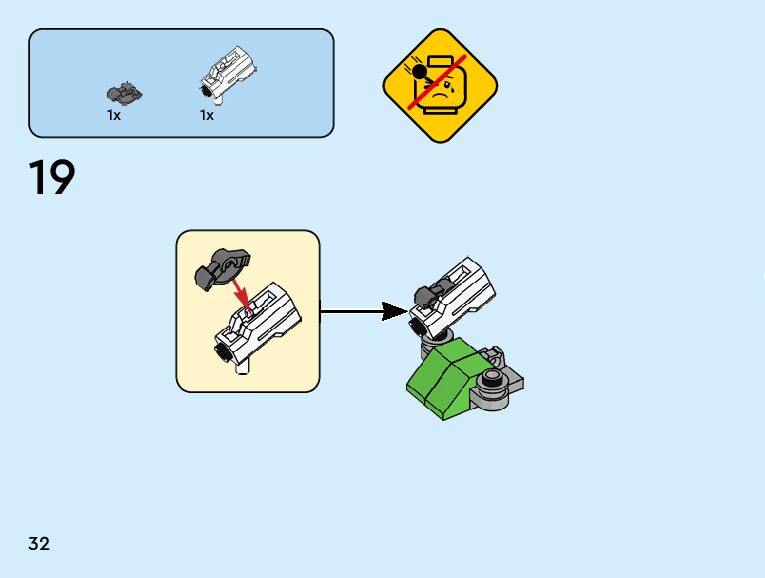 1x 1x

19

32