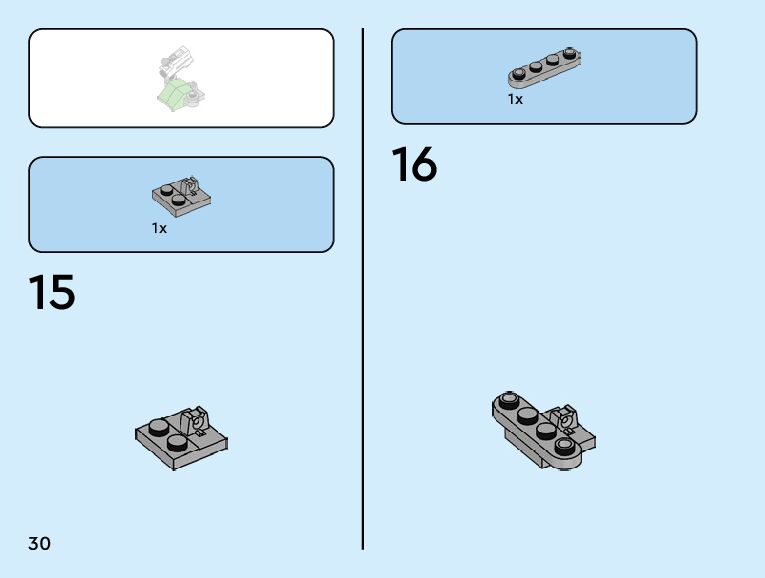 1x

15

30

1x

16