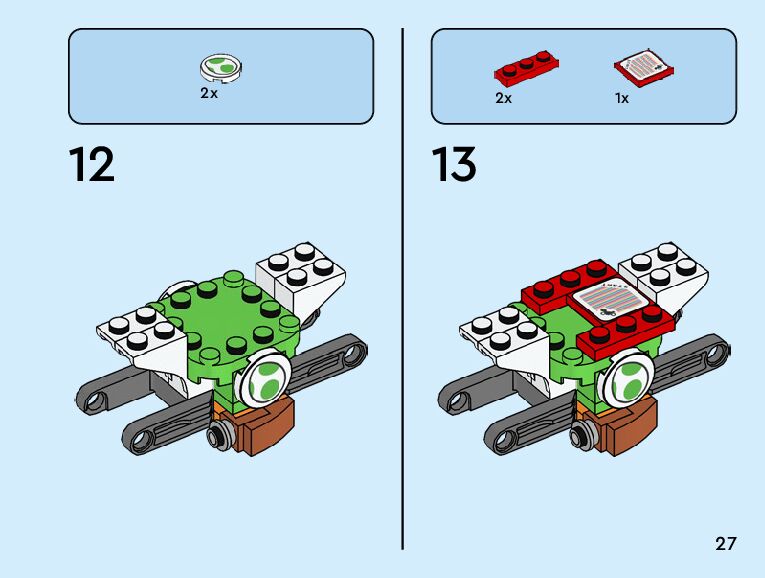 2x

12

2x

1x

13

27