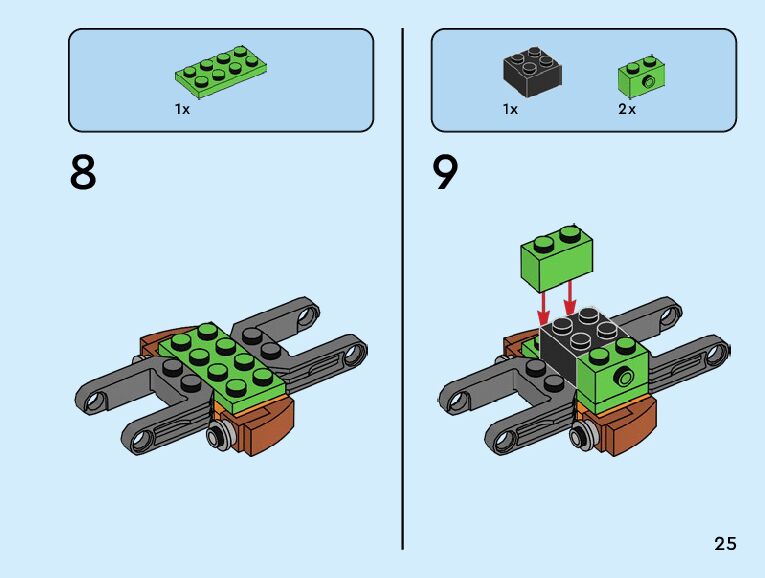 1x

8

1x

2x

9

25