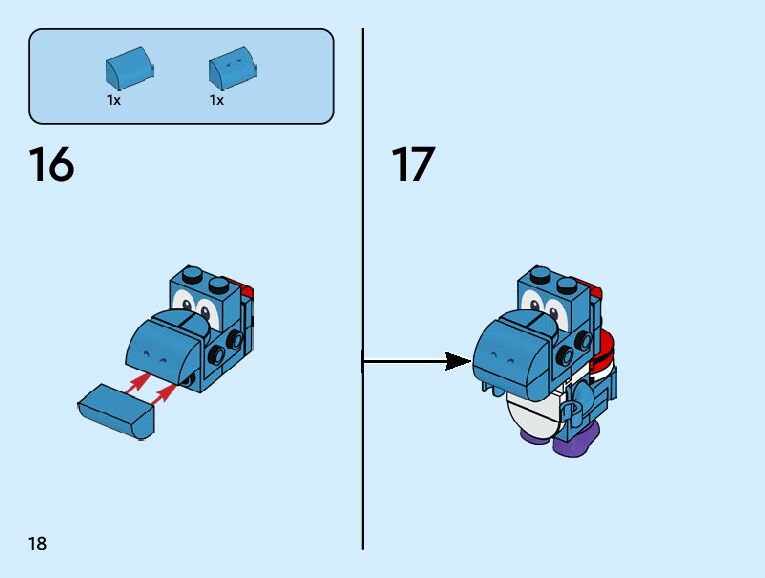 1x 1x

16

17

18