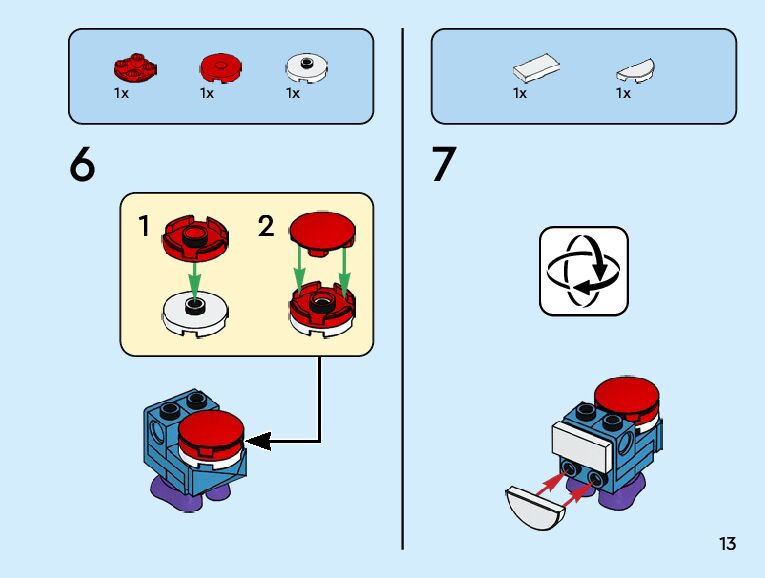 1x 1x 1x

6

1 2

1x 1x

7

13