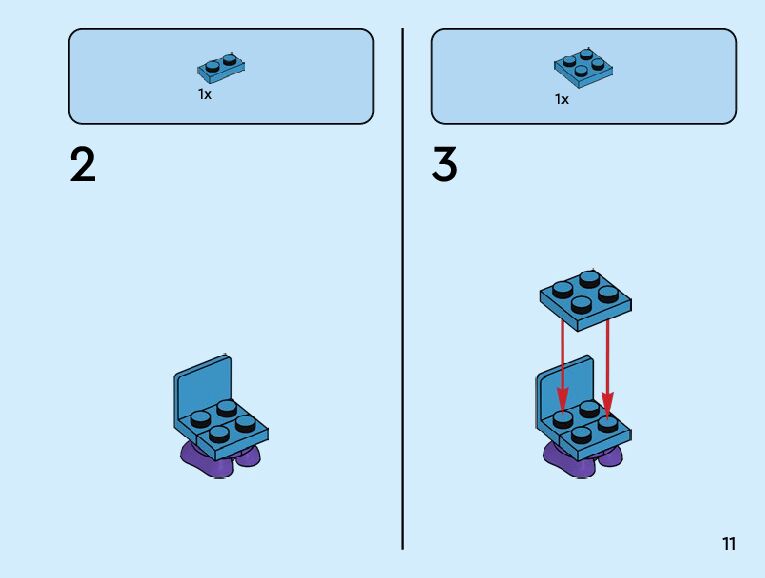 1x

2

1x

3

11