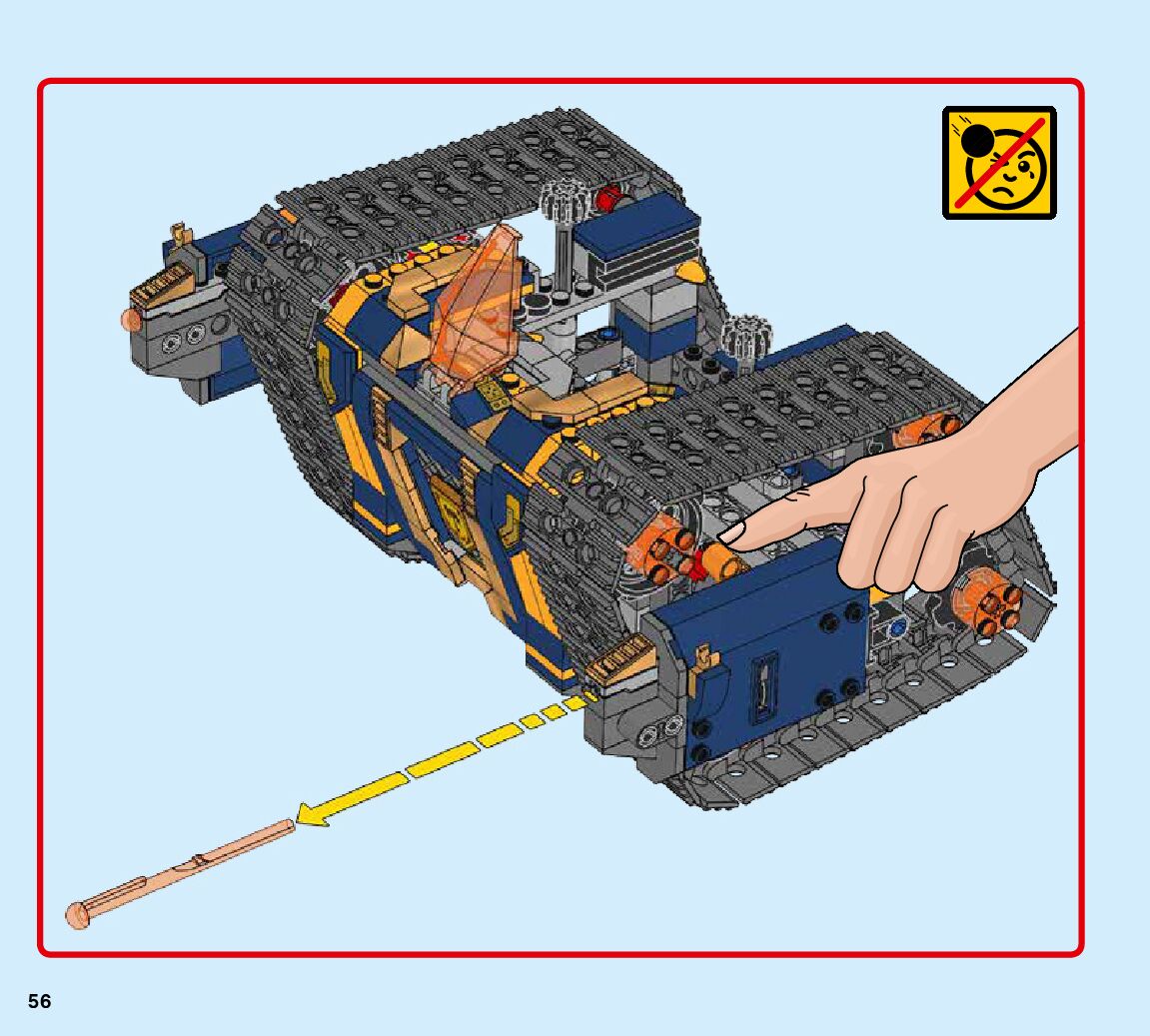 56