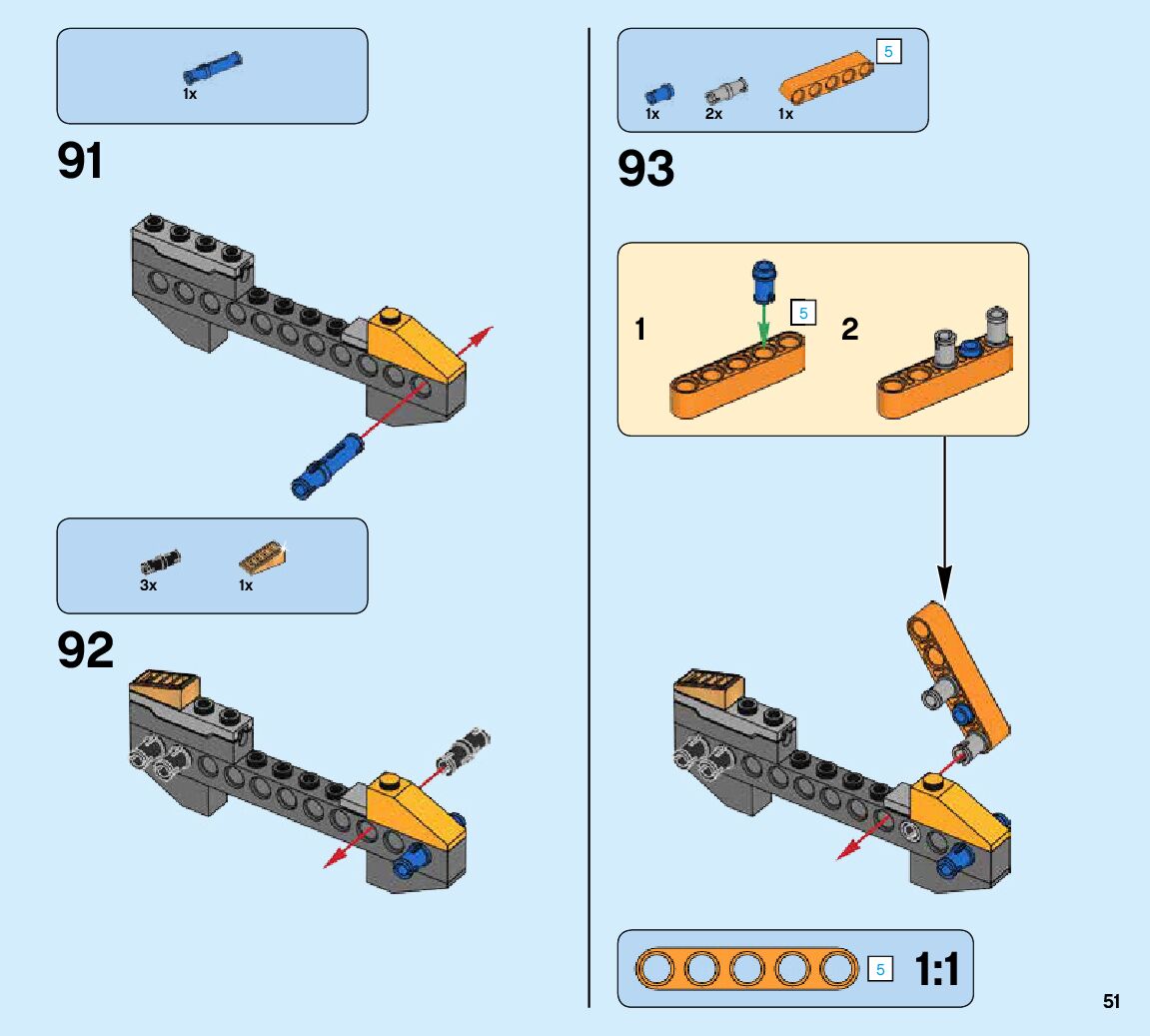 1x

91

3x 1x

92

5

1x 2x 1x

93

1 5 2

5 1:1

51