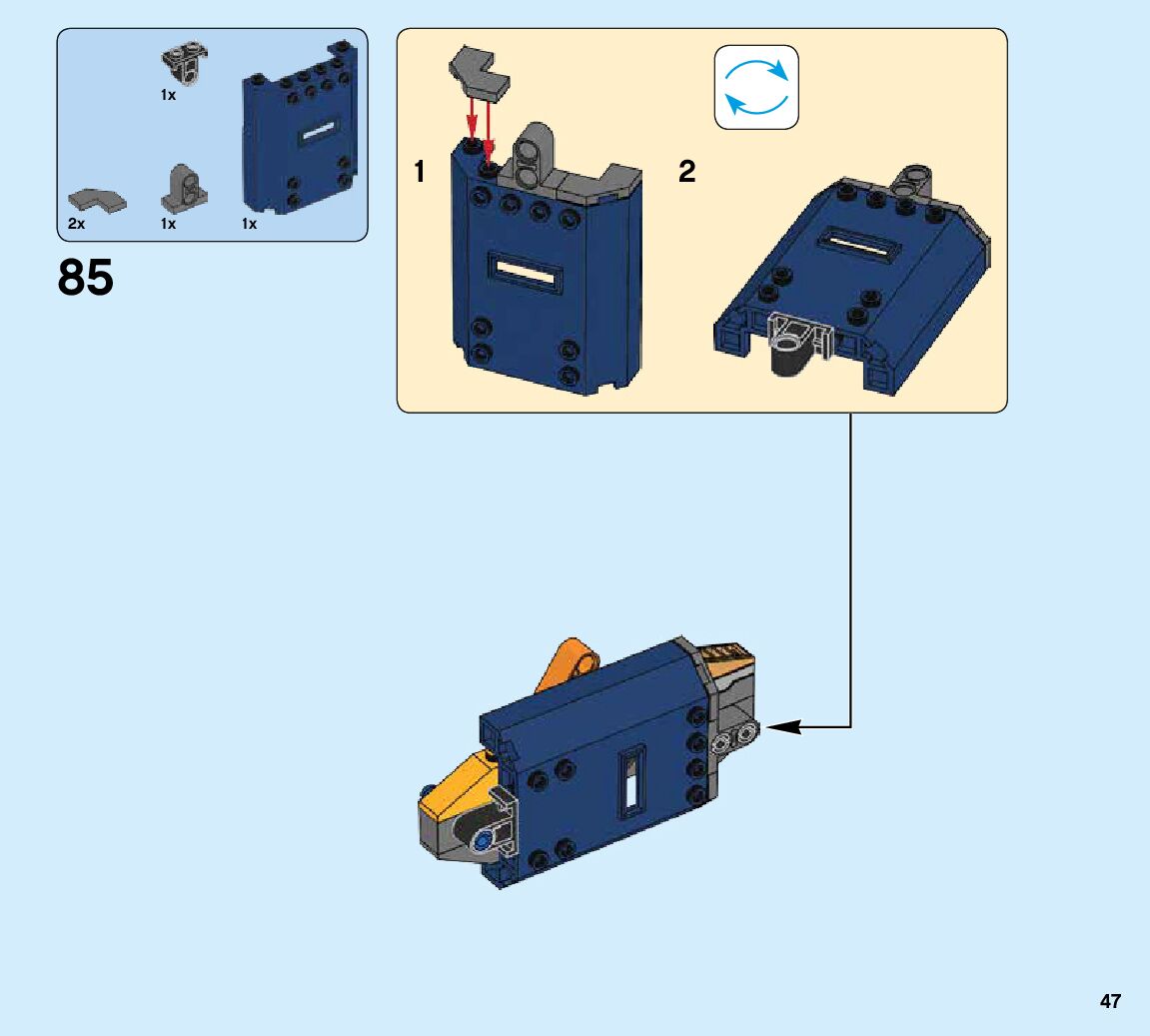 1x

2x

1x

1x

85

1

2

47