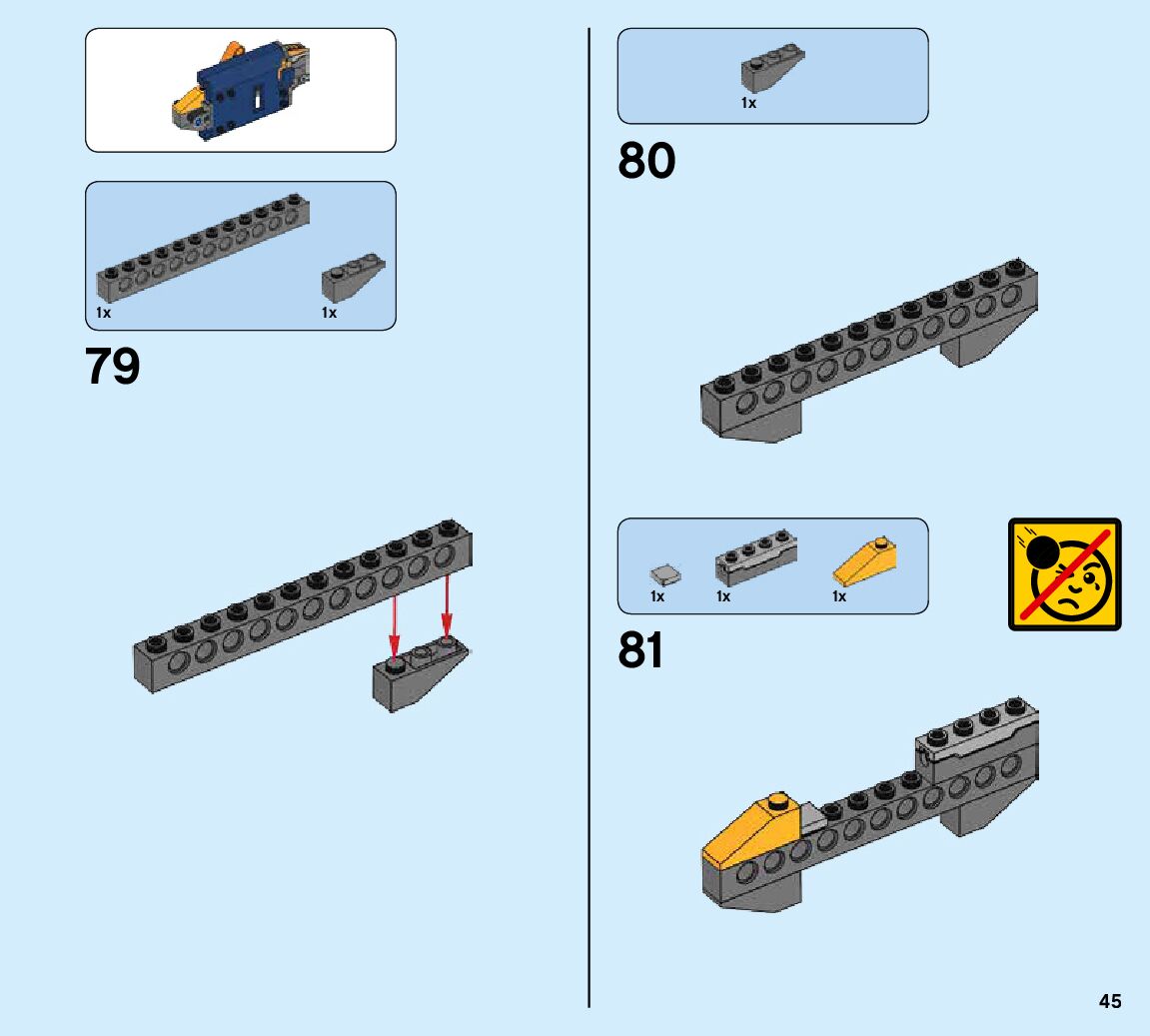 1x
1x

79

1x

80

1x
1x
1x

81

45