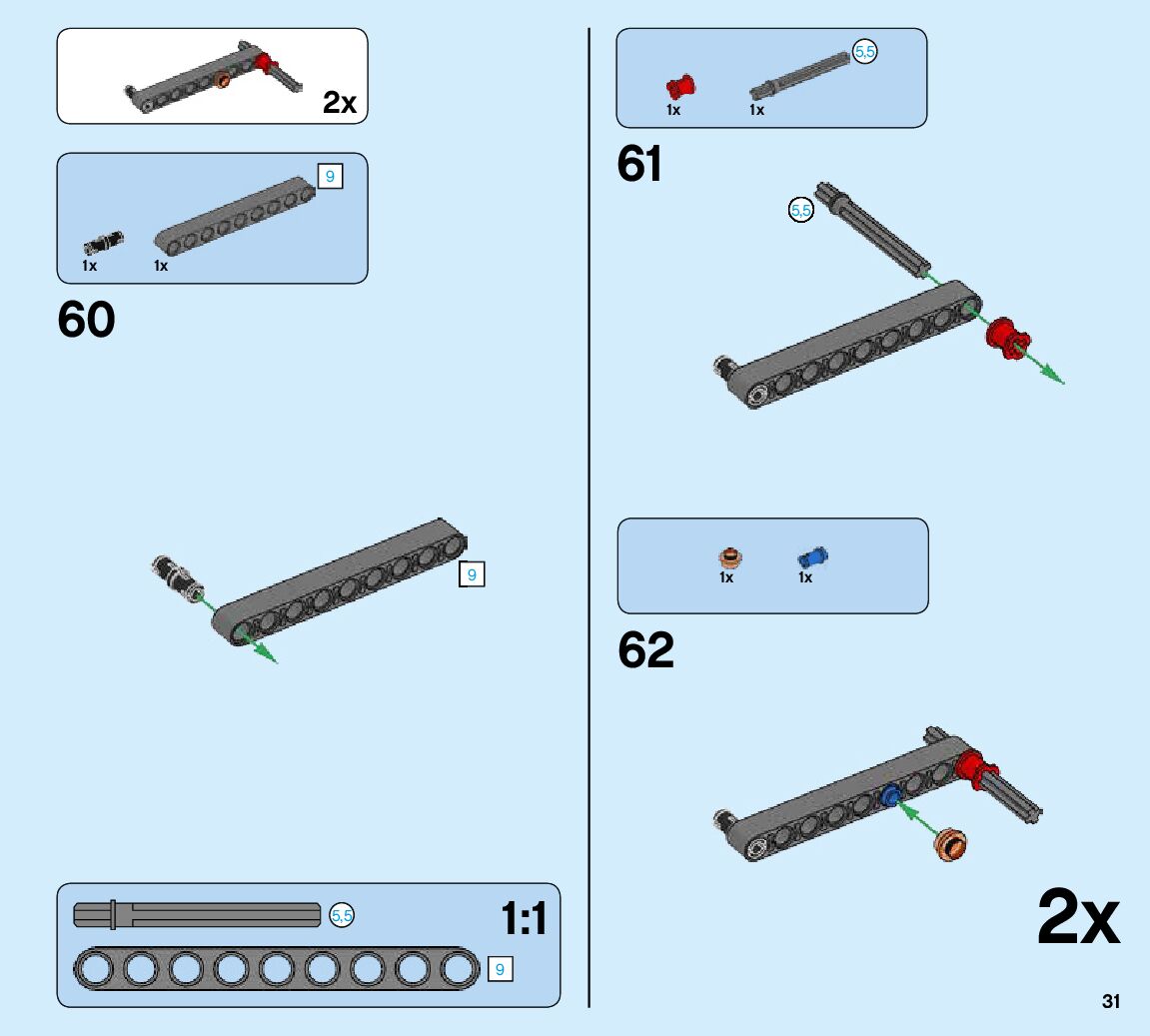 2x

9

1x 1x

60

9

5,5

1:1

9

5,5

1x 1x

61

5,5

1x 1x

62

2x

31