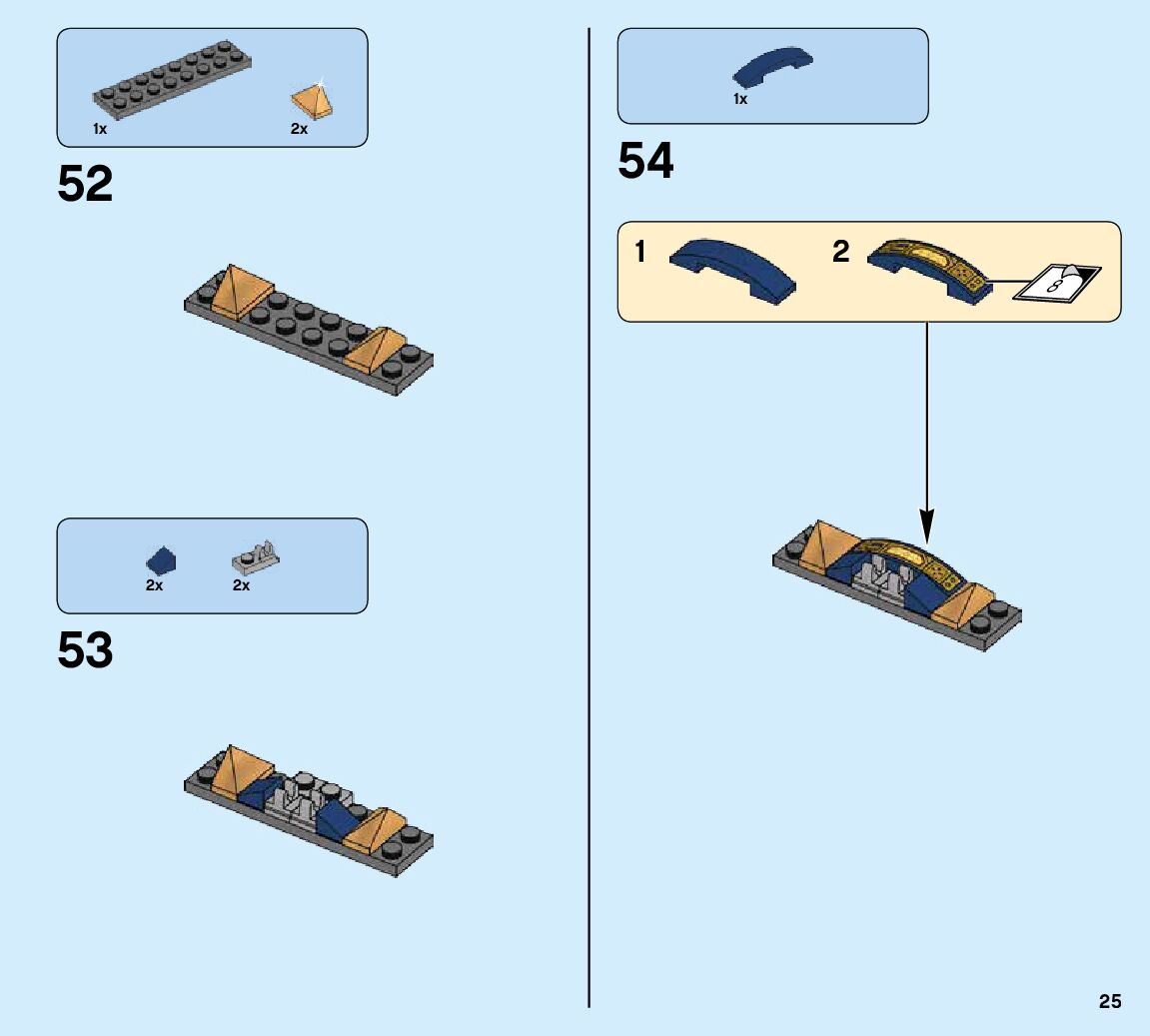 1x

2x

52

2x

2x

53

1x

54

1

2

8

25