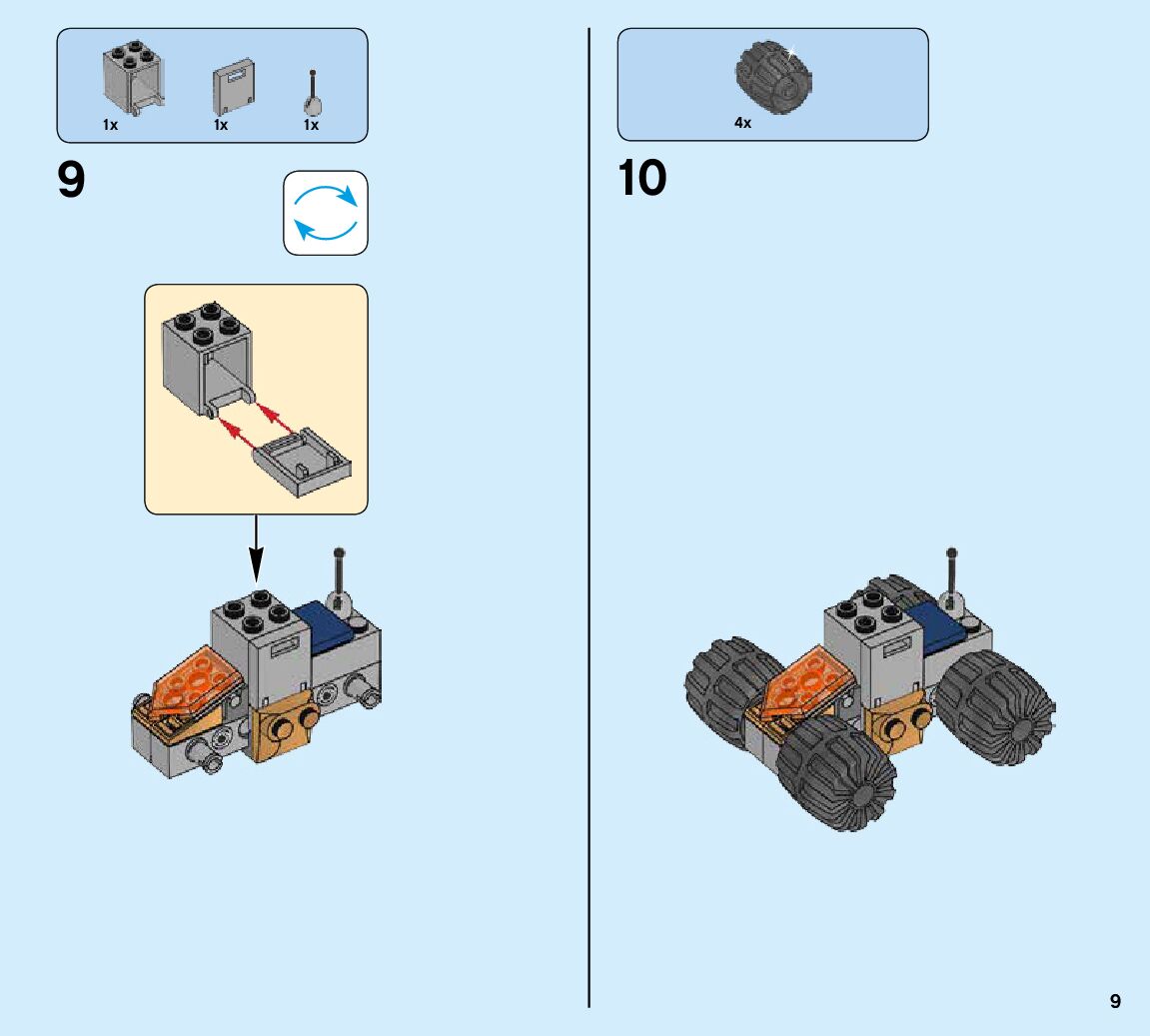 1x 1x 1x

9

4x

10

9