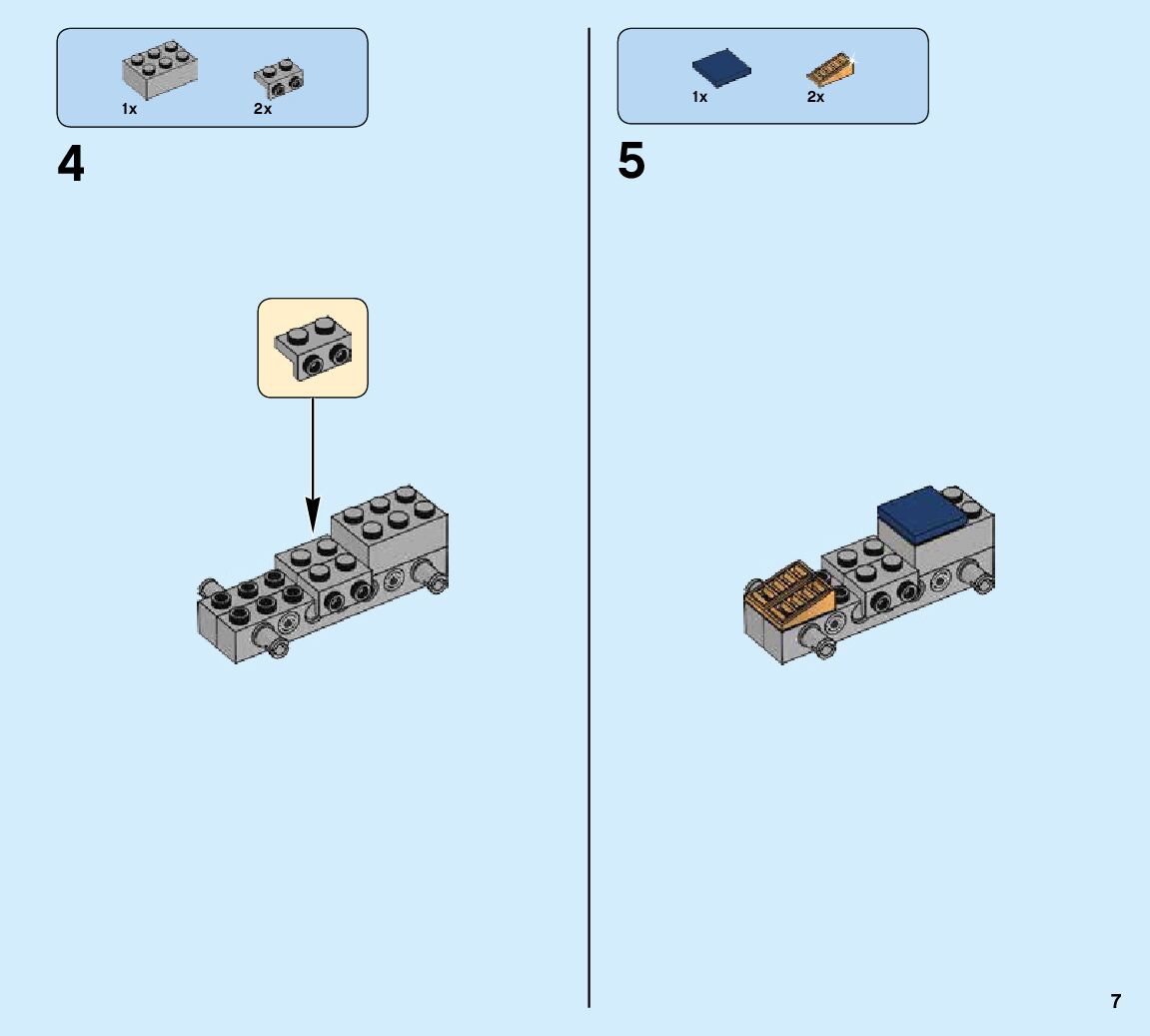 1x 2x

4

1x 2x

5

7