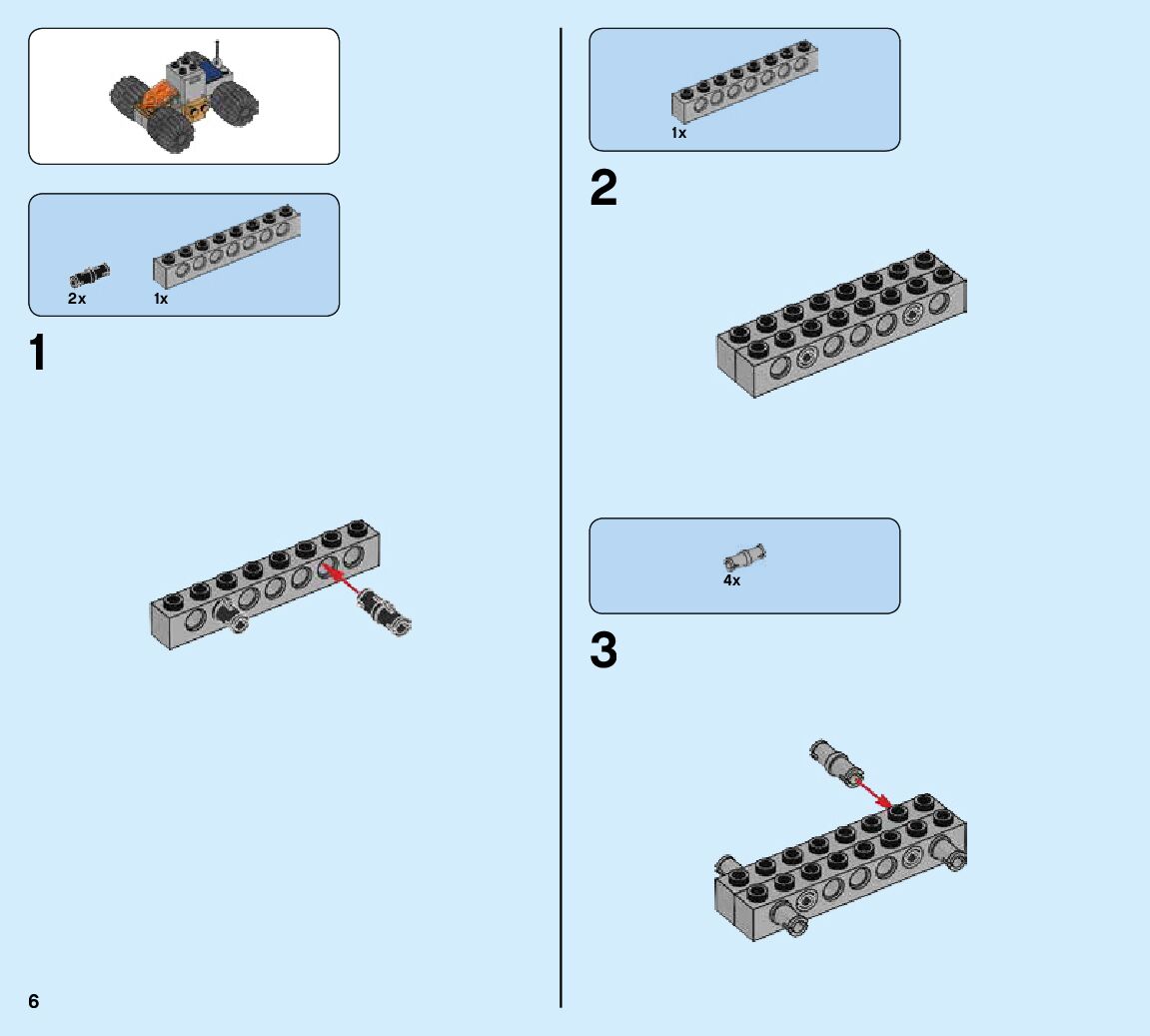 2x
1x

1

6

1x

2

4x

3