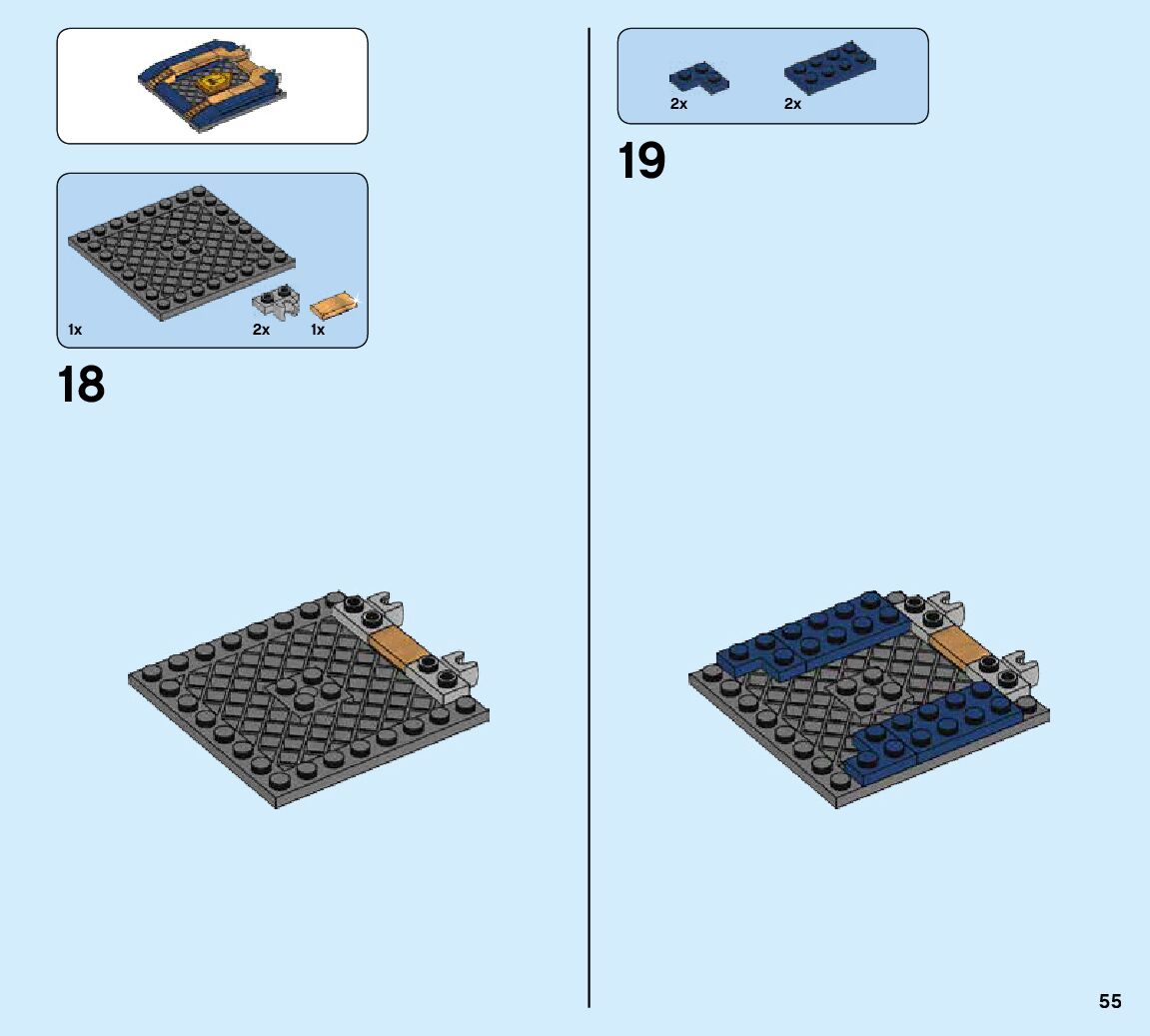 1x
2x
1x

18

2x
2x

19

55