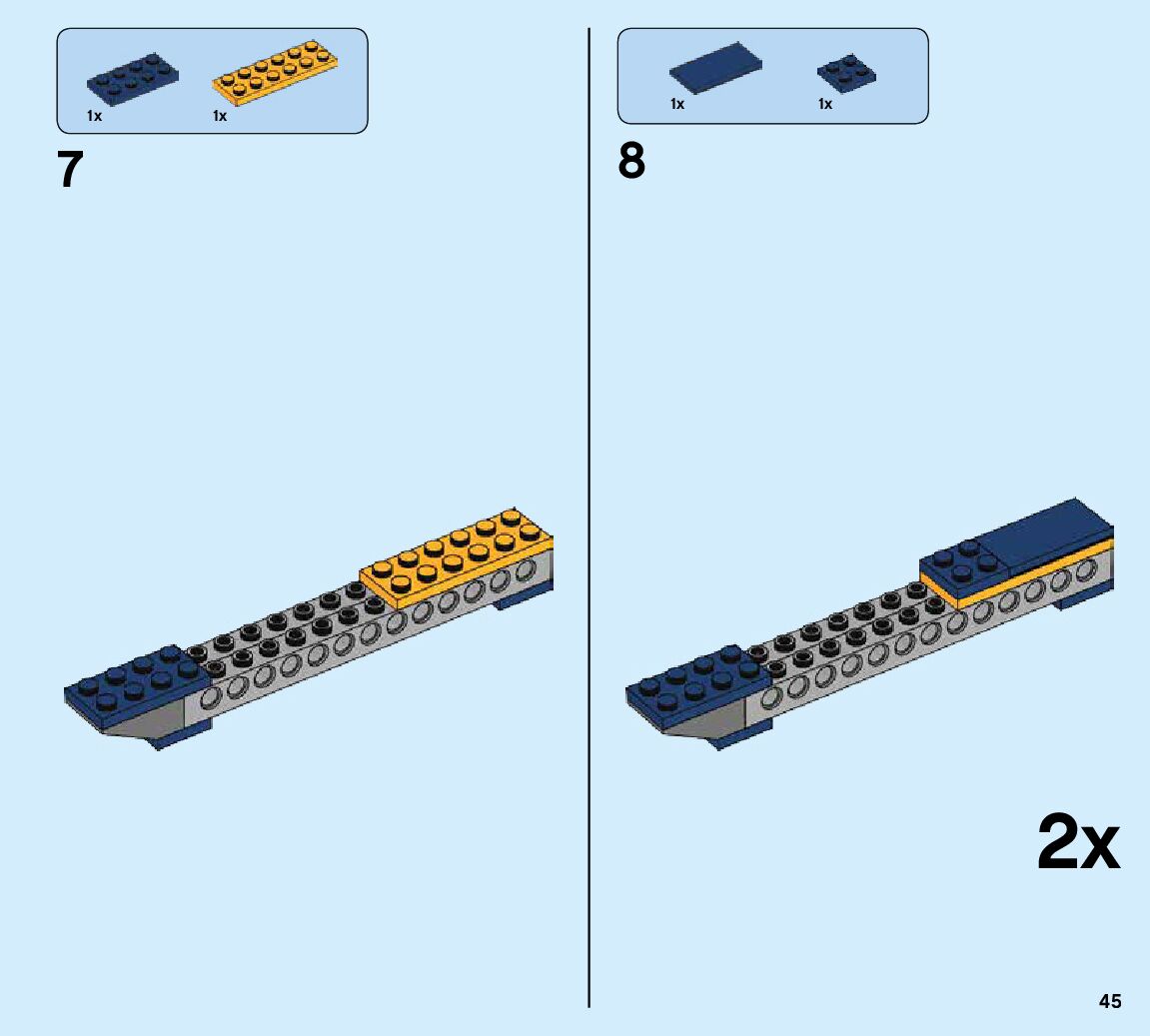 1x 1x

7

1x 1x

8

2x

45