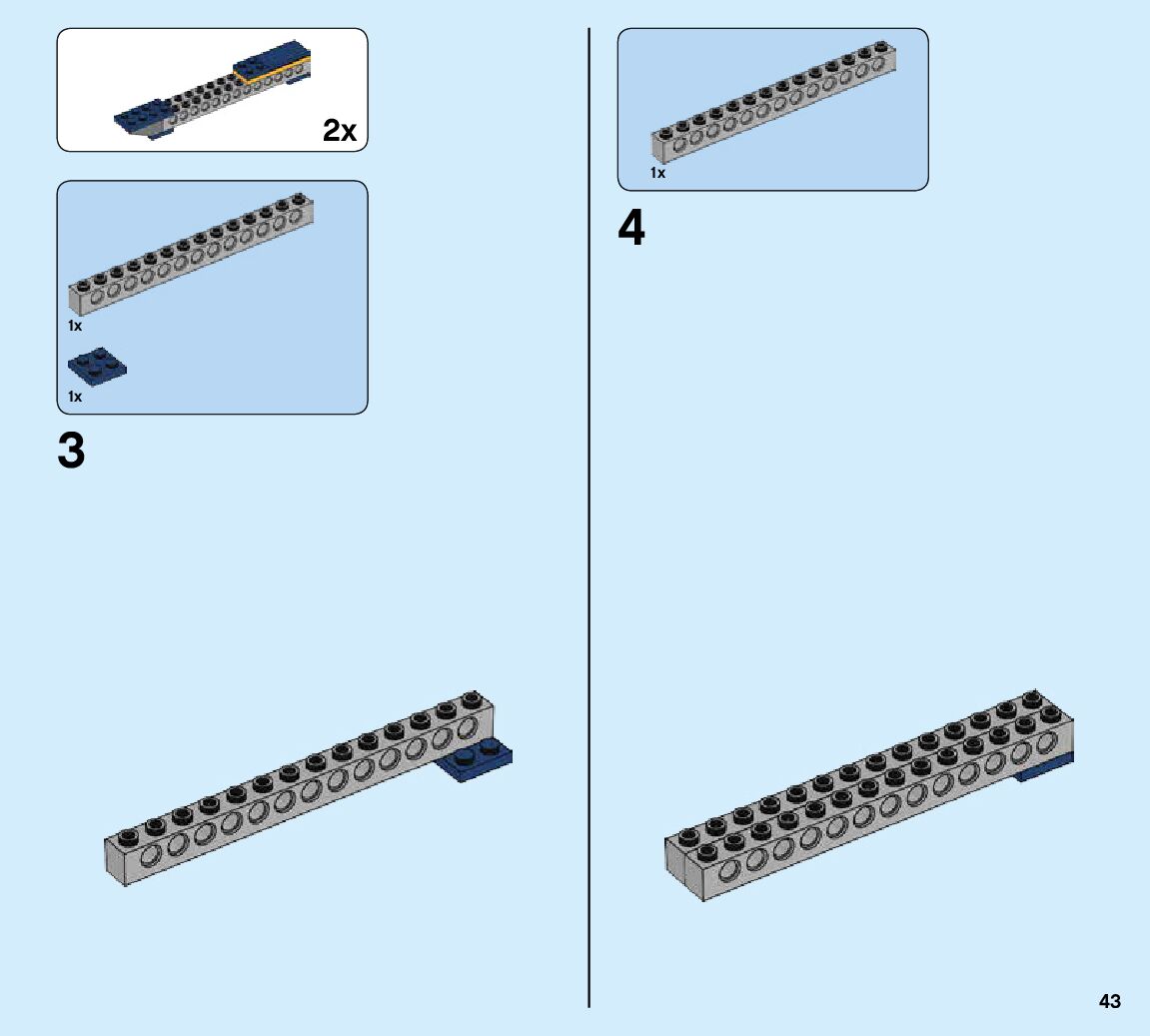 2x

1x

1x

3

1x

4

43