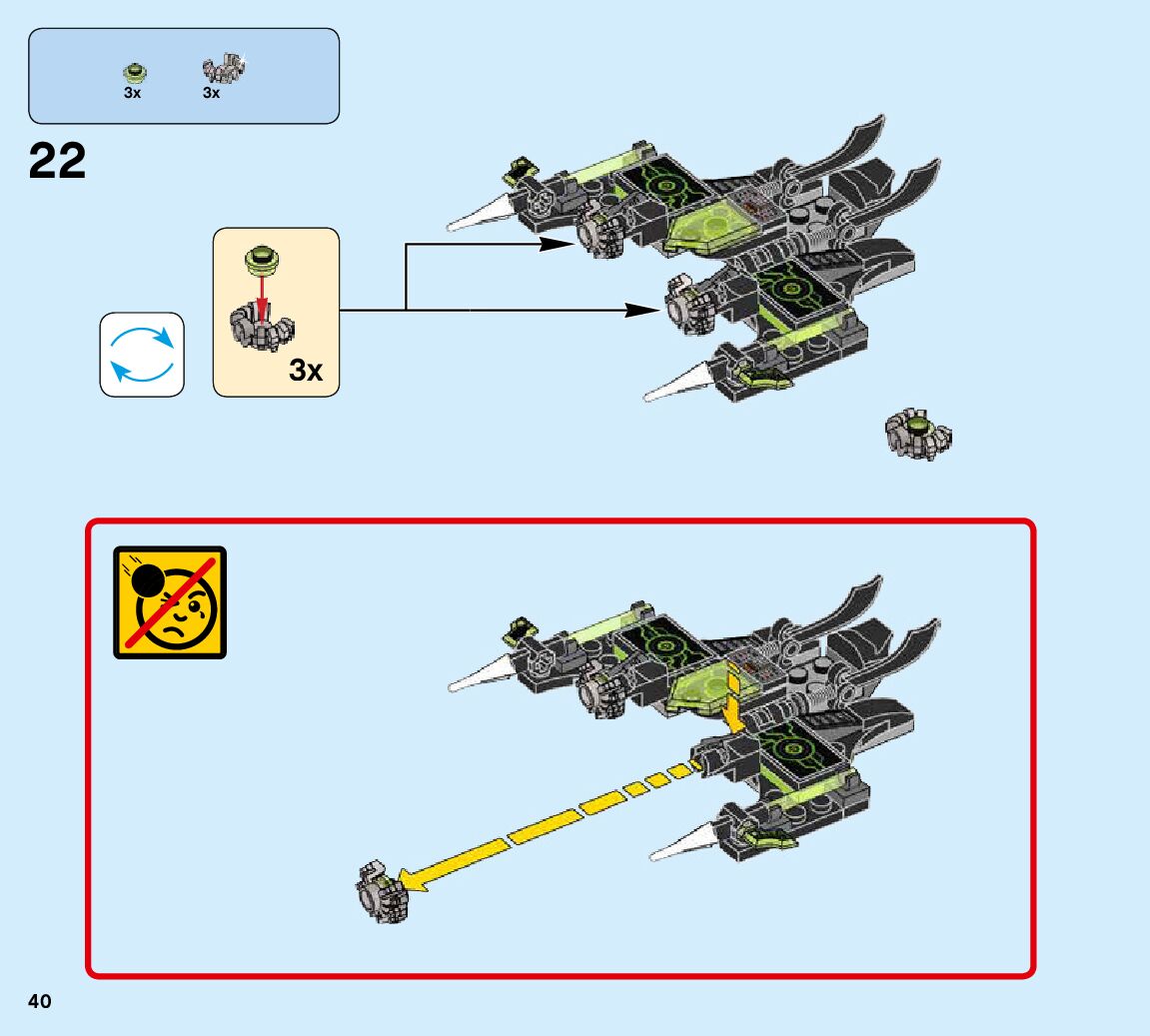 3x 3x

22

3x

40