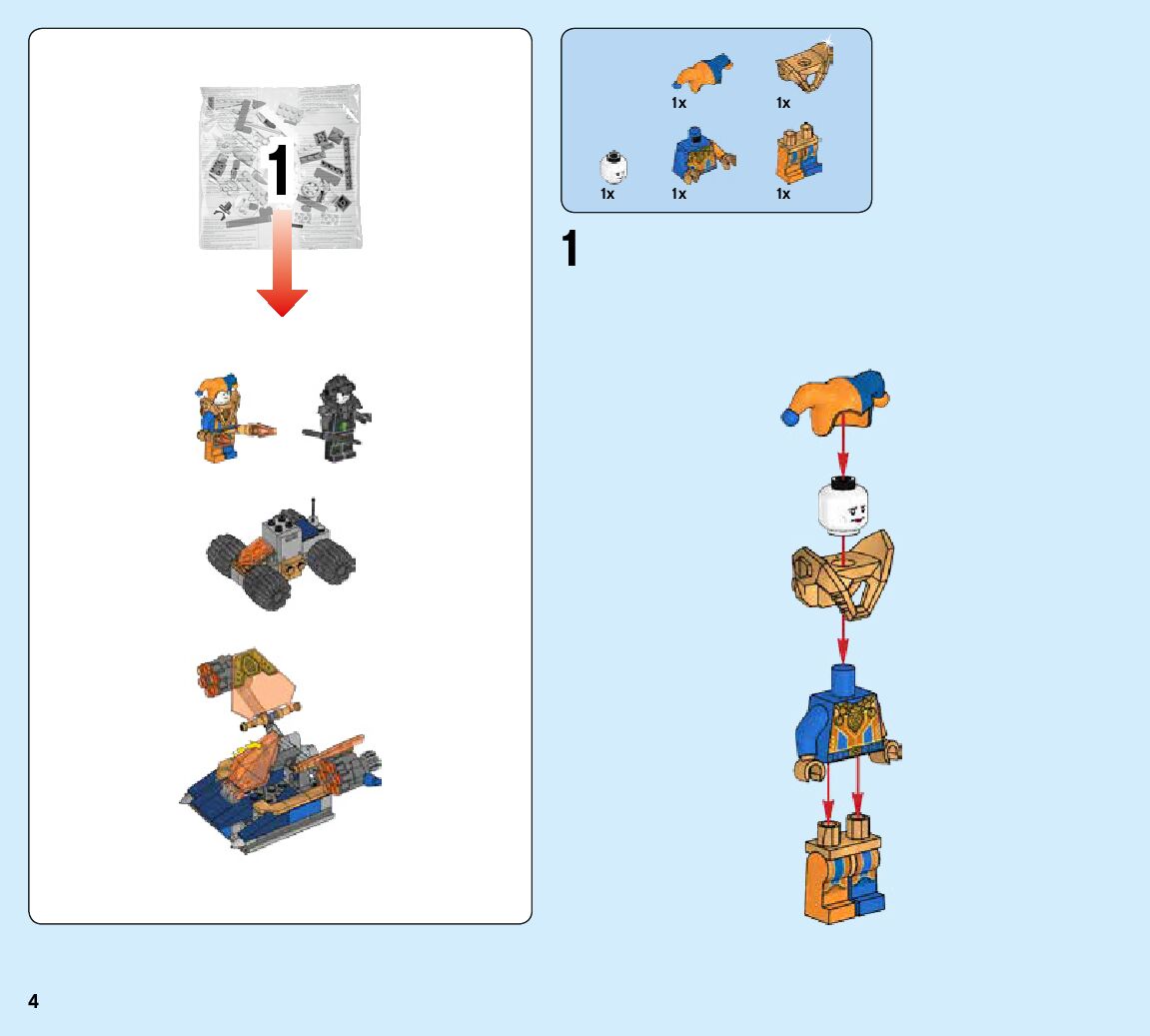 1

1x
1x
1x
1x
1x

1

4