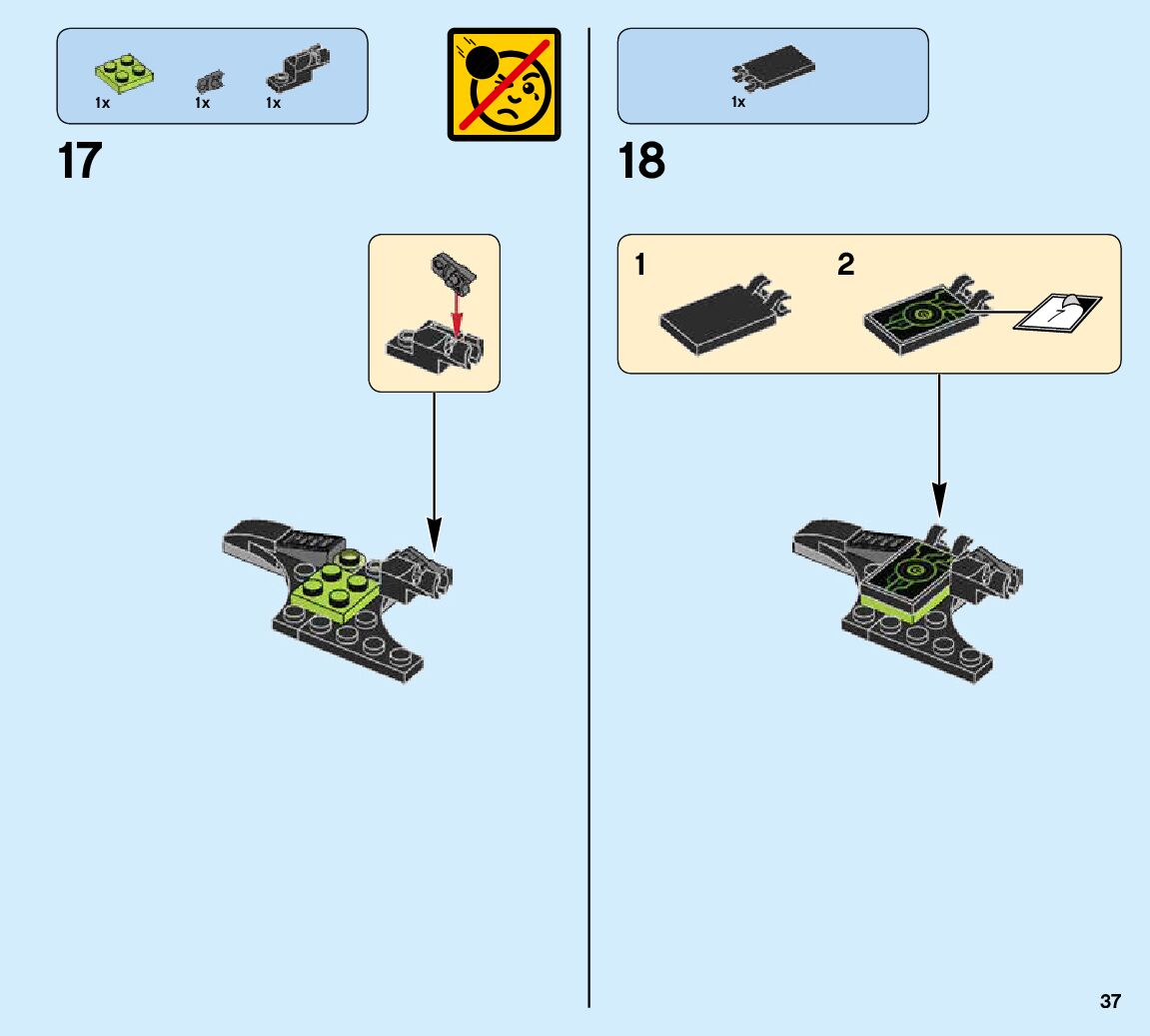 1x 1x 1x

17

1x

18

1

2

7

37